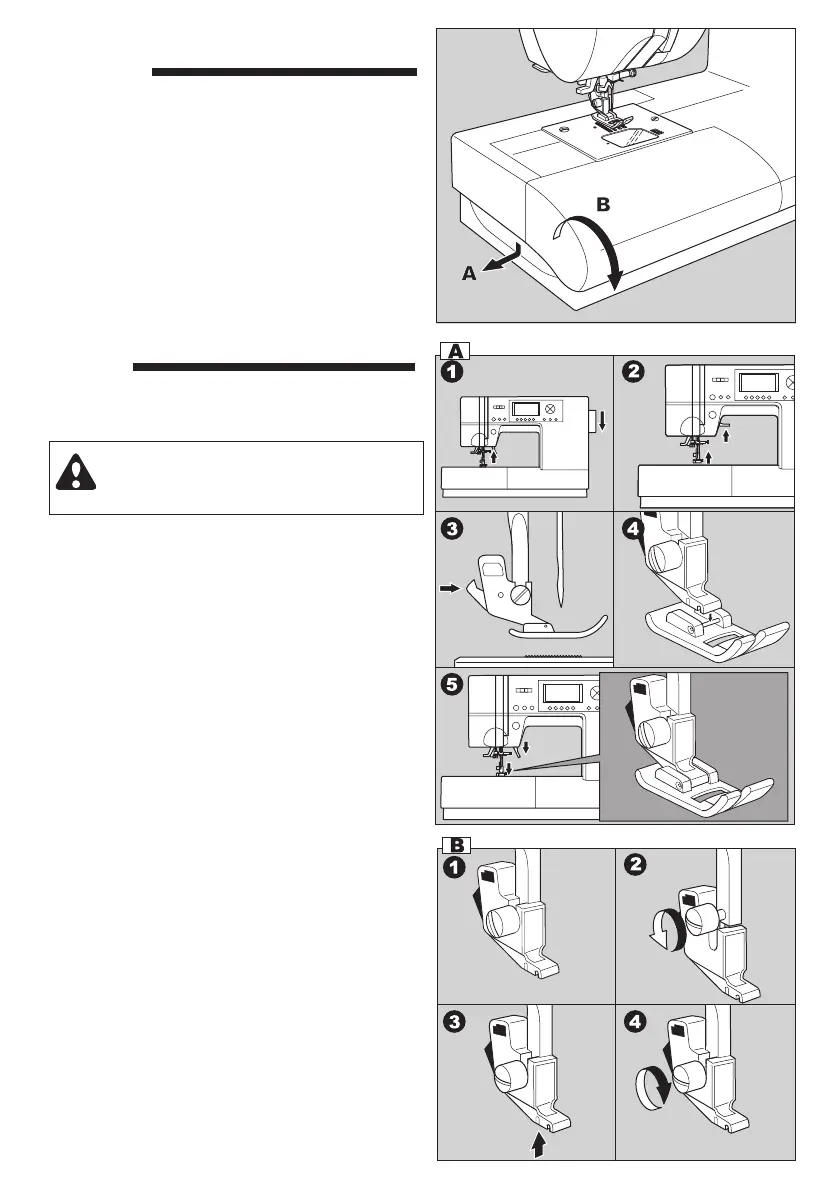 B

A

A

1

2

3

4

5

B

1

2

3

4