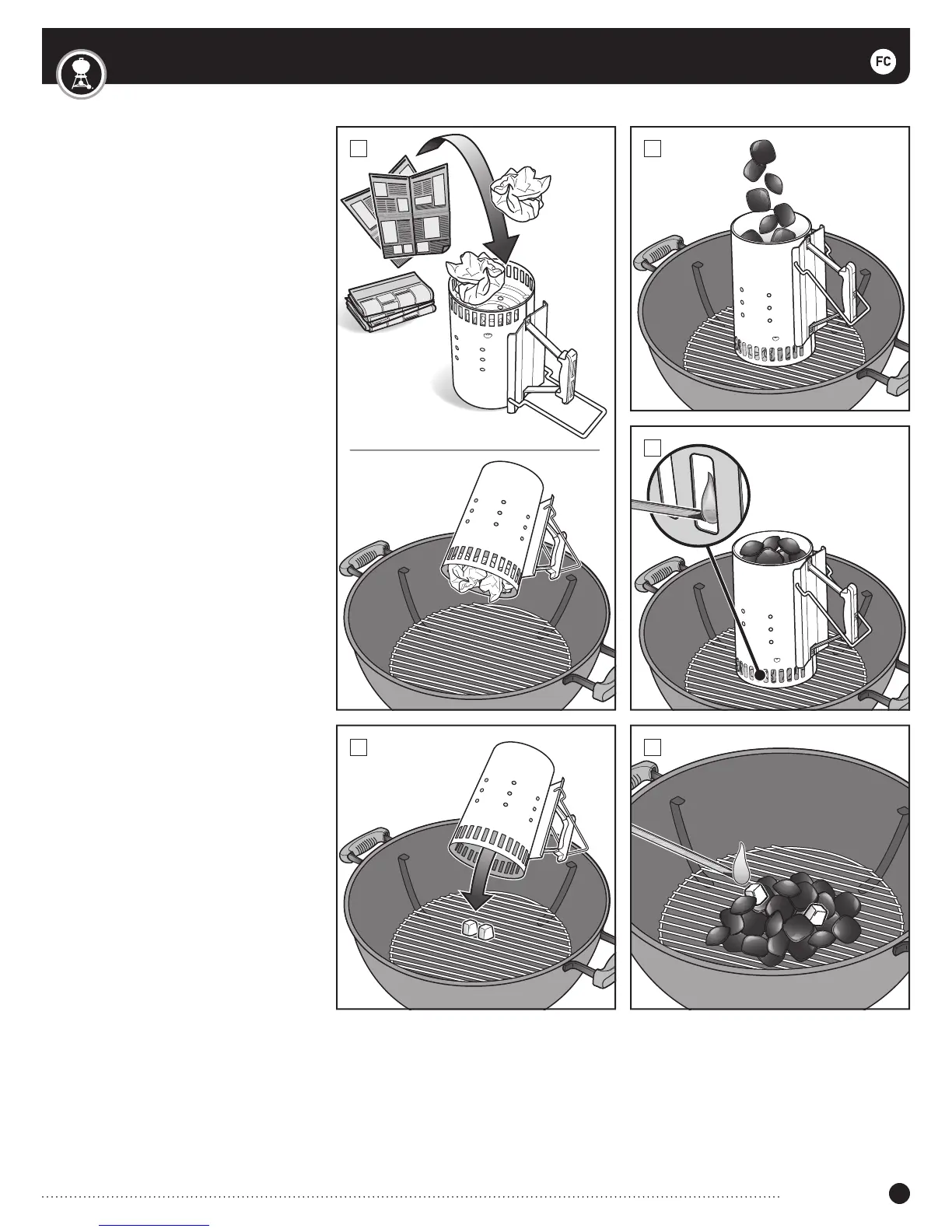 FC