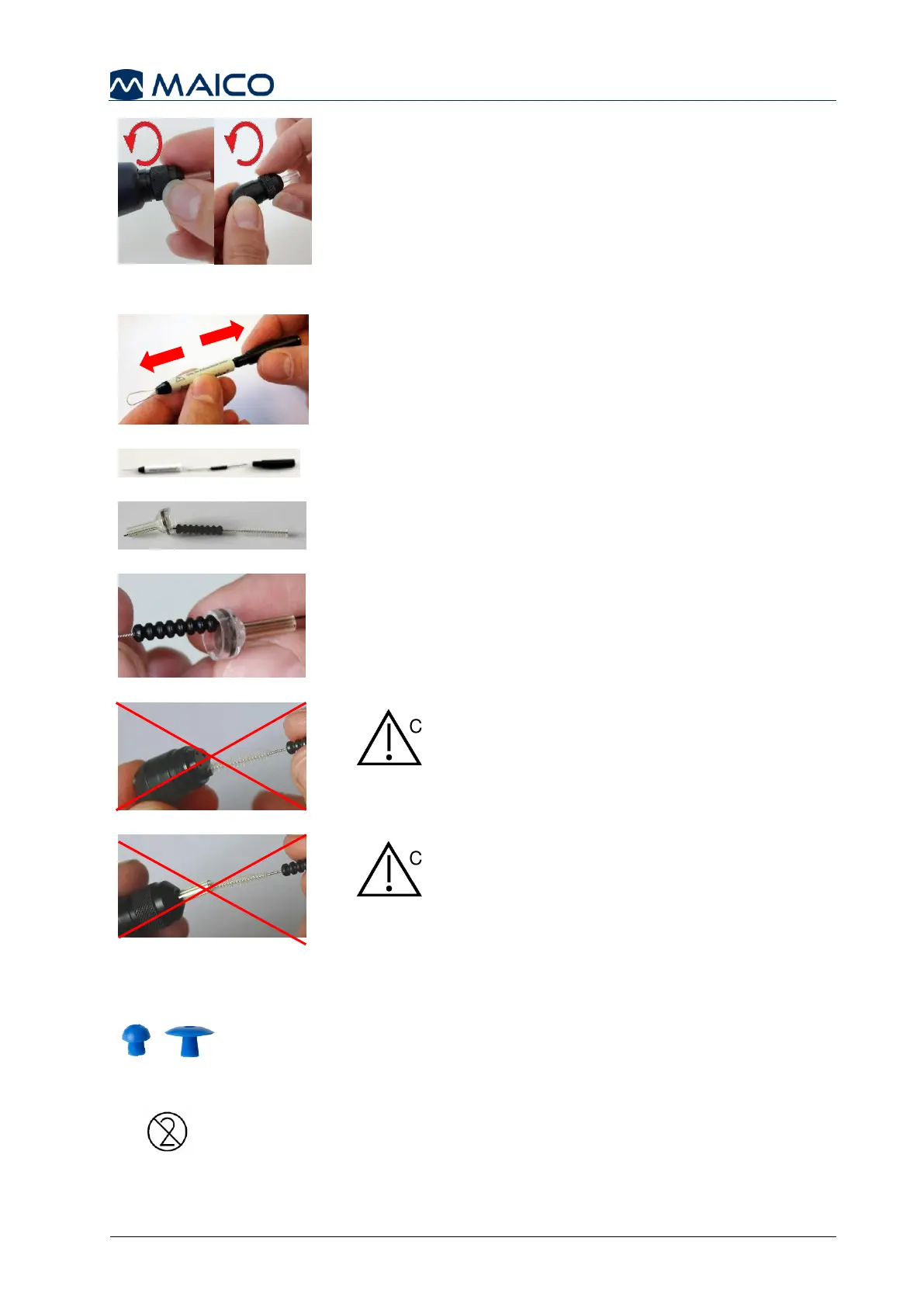 MAICO

C

C