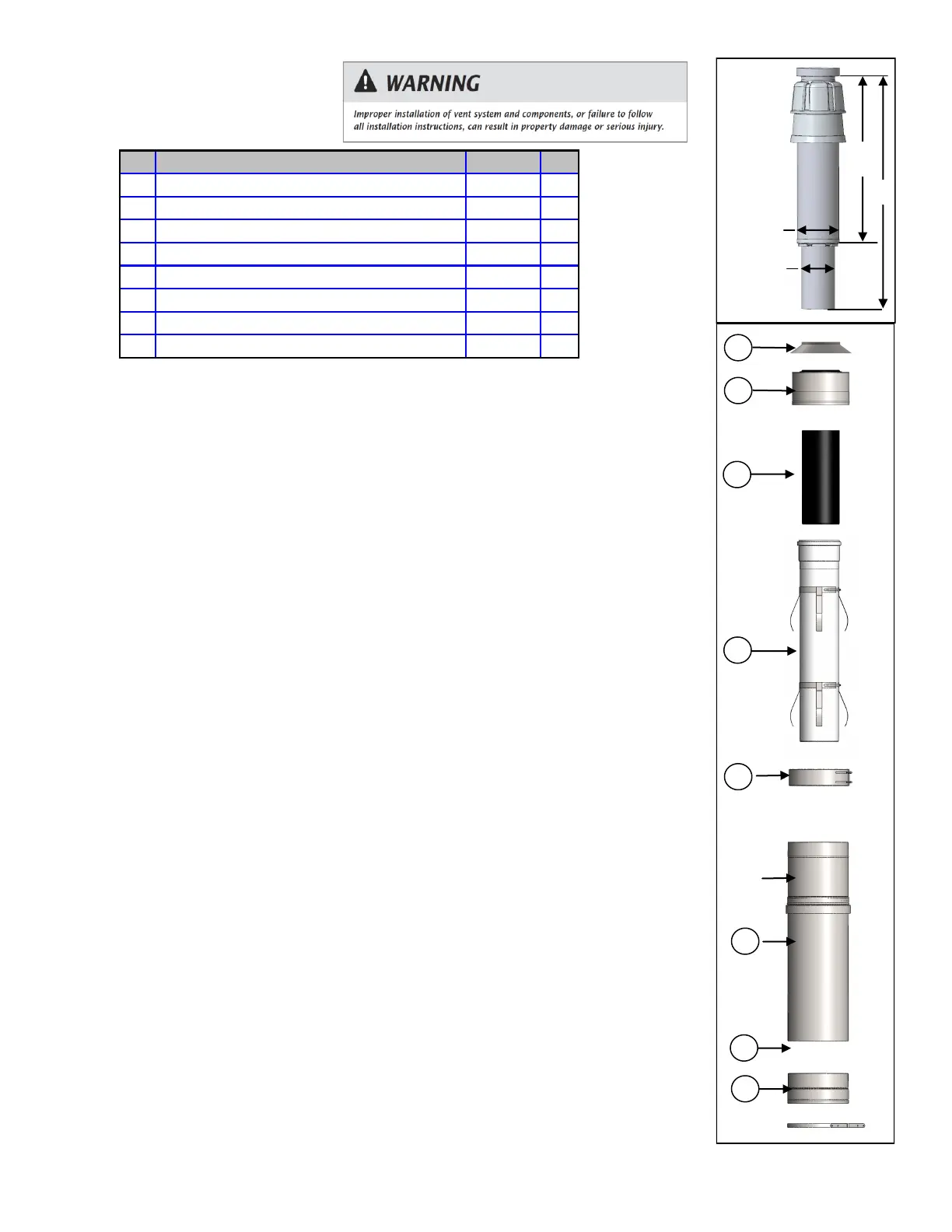 WARNING

Improper installation of vent system and components, or failure to follow all installation instructions, can result in property damage or serious injury.