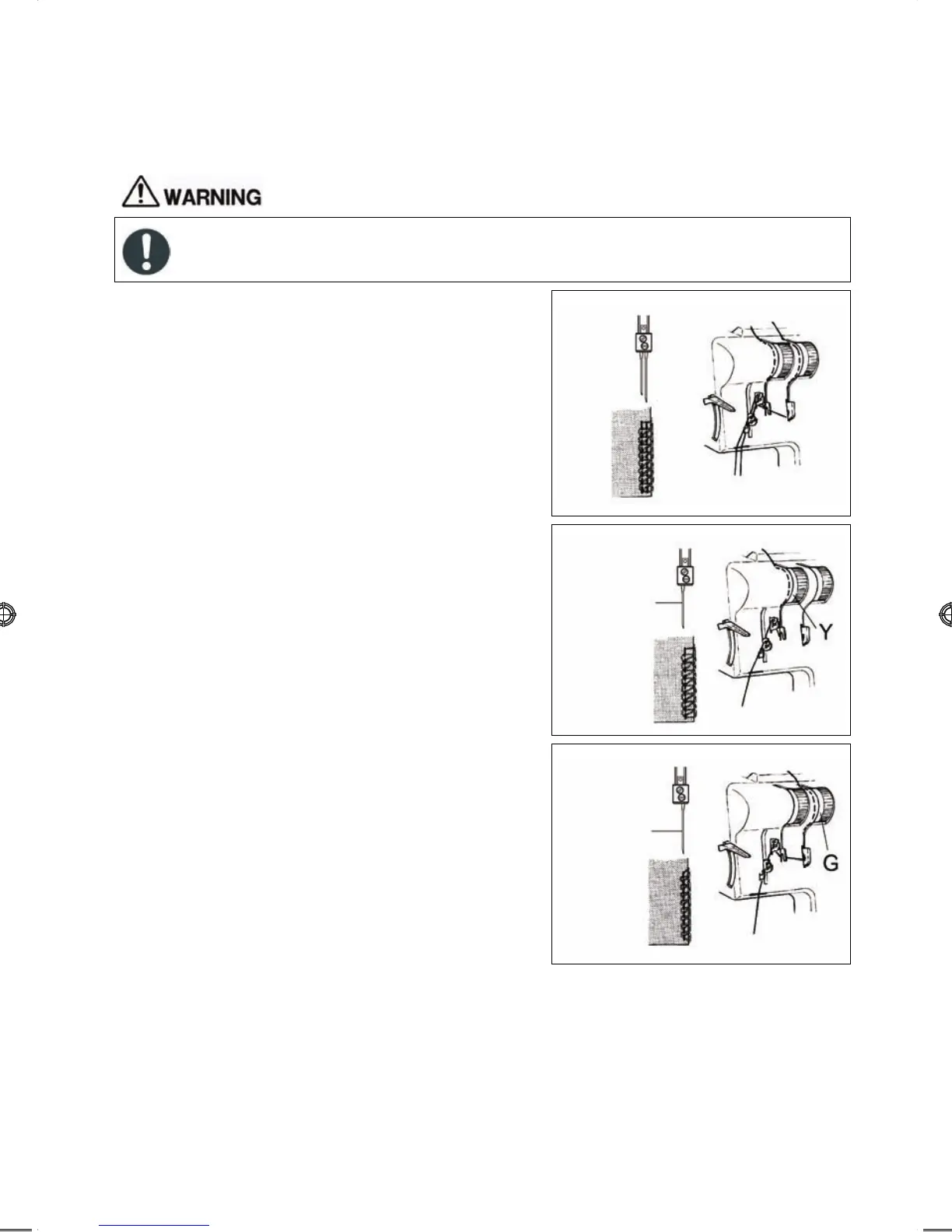 WARNING

Y

G