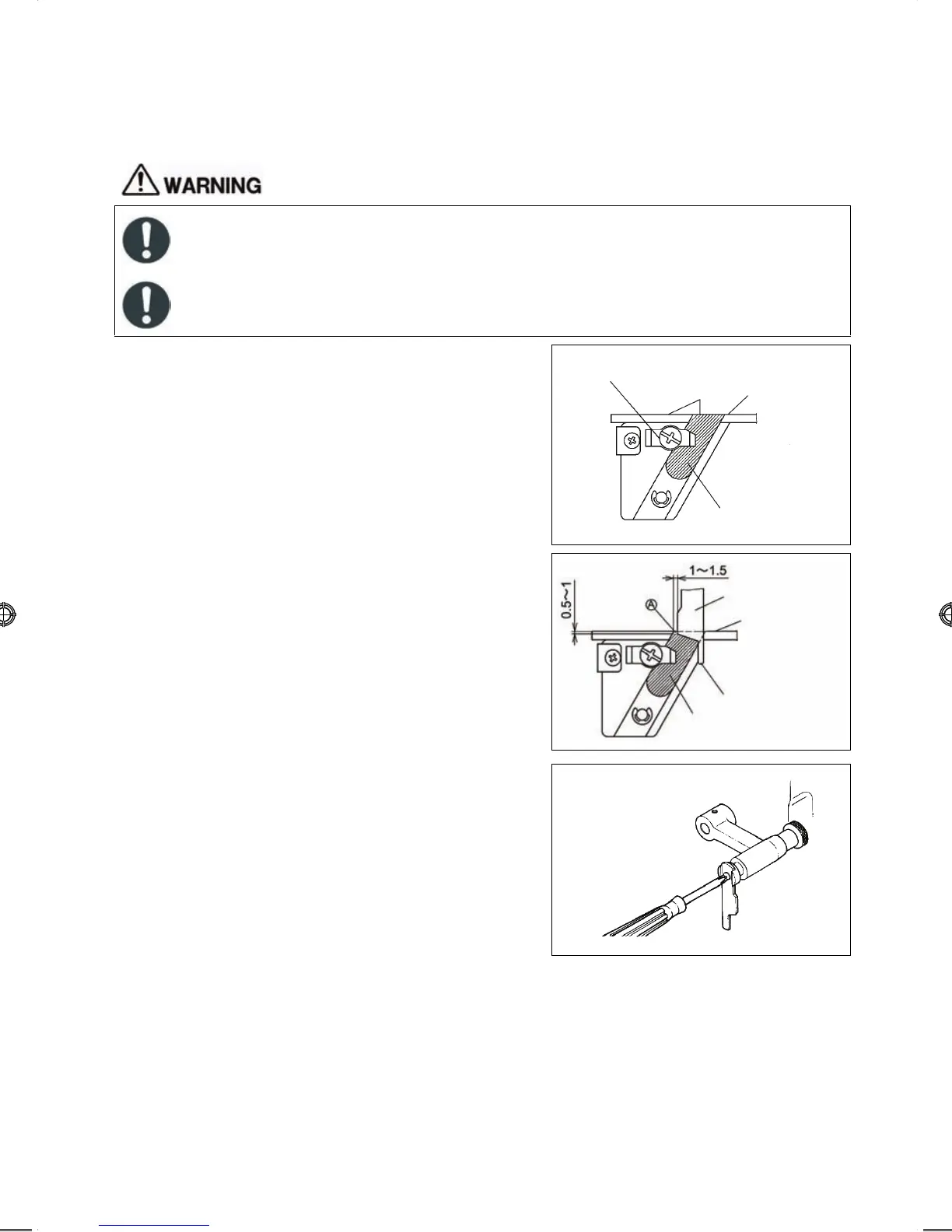 WARNING

1~1.5

0.5~1

A