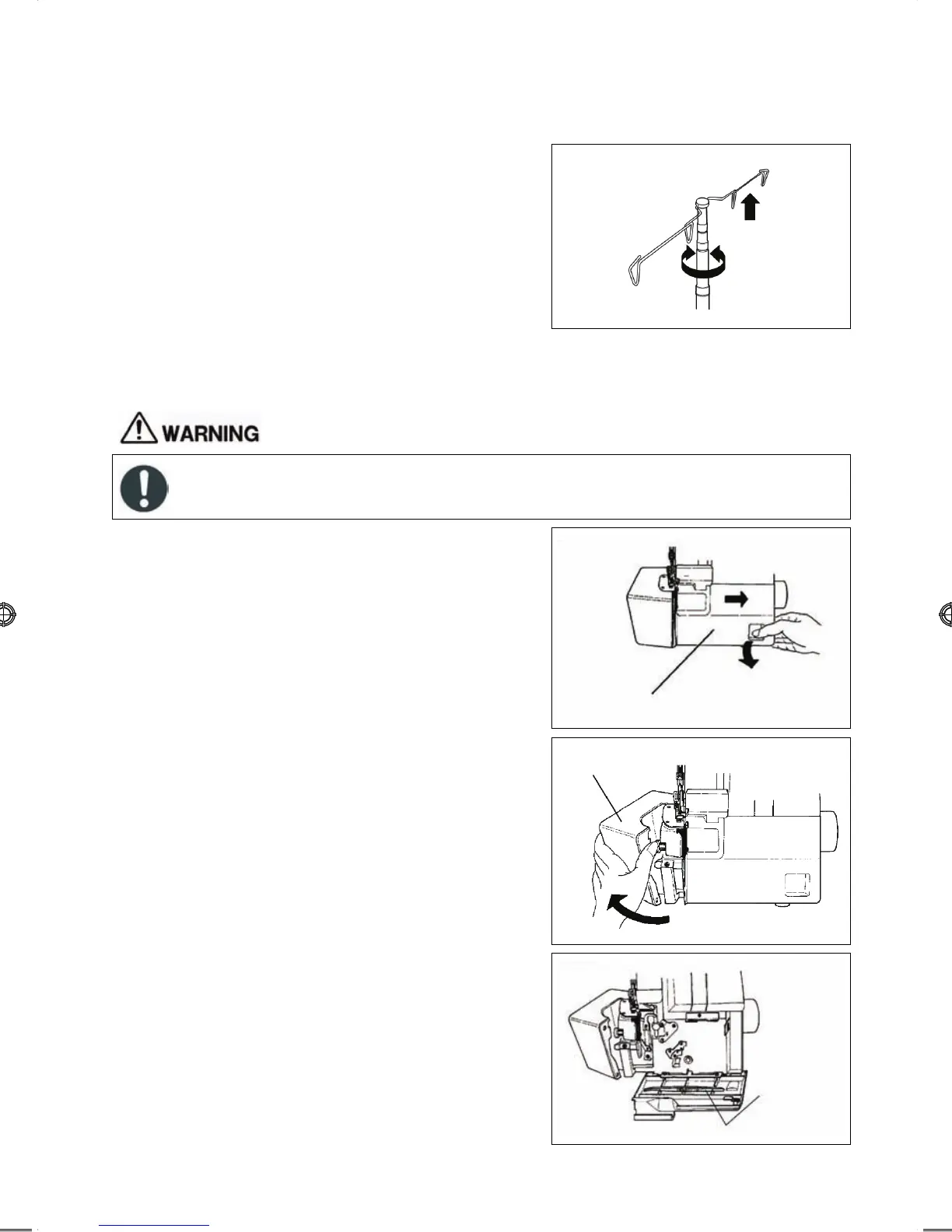 WARNING