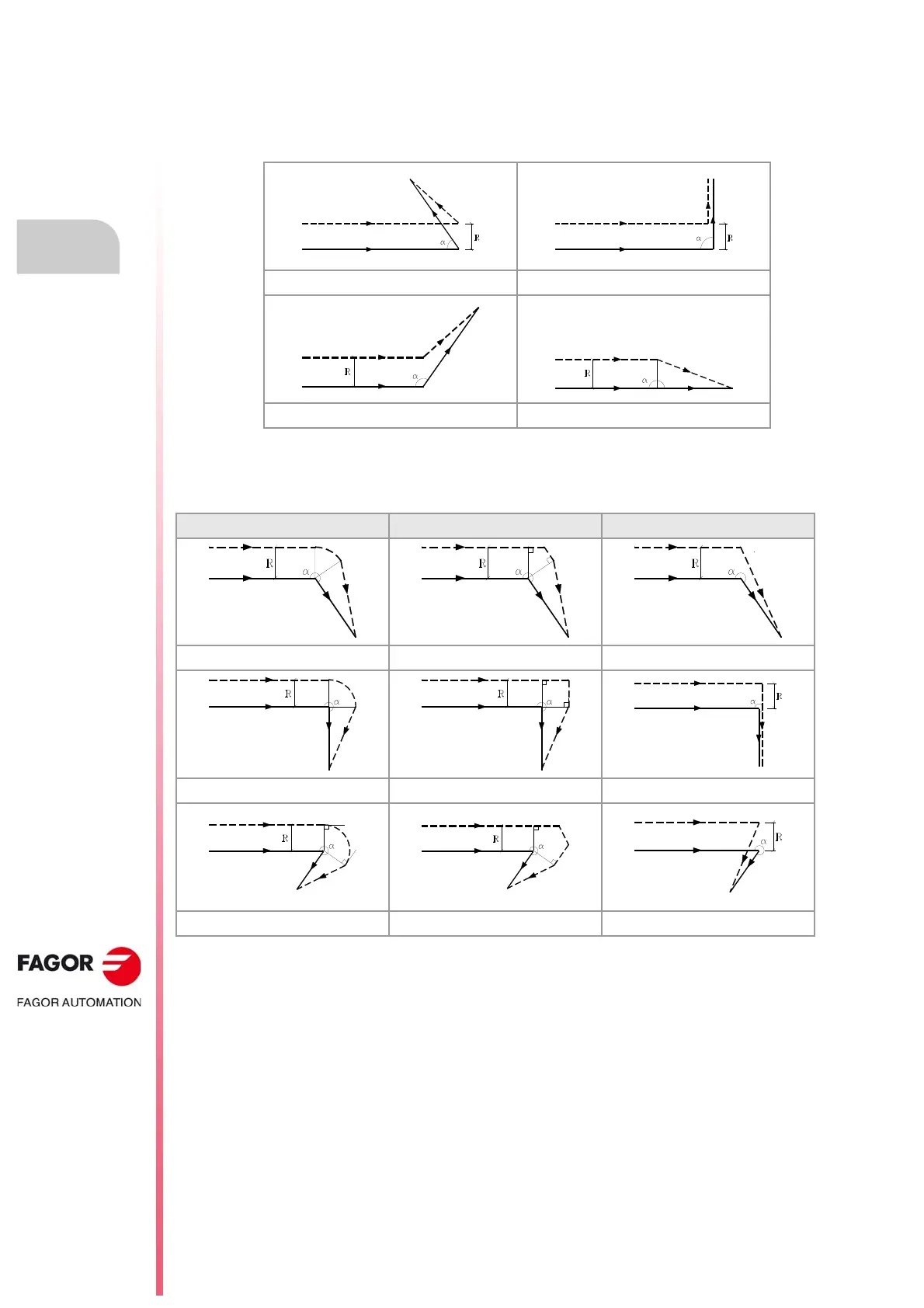 R

α

R

α

R

α

R

α

R

α

R

α

R

α

R

α

R

α

R

α

R

α

R

α

R

α

FAGOR

FAGOR AUTOMATION