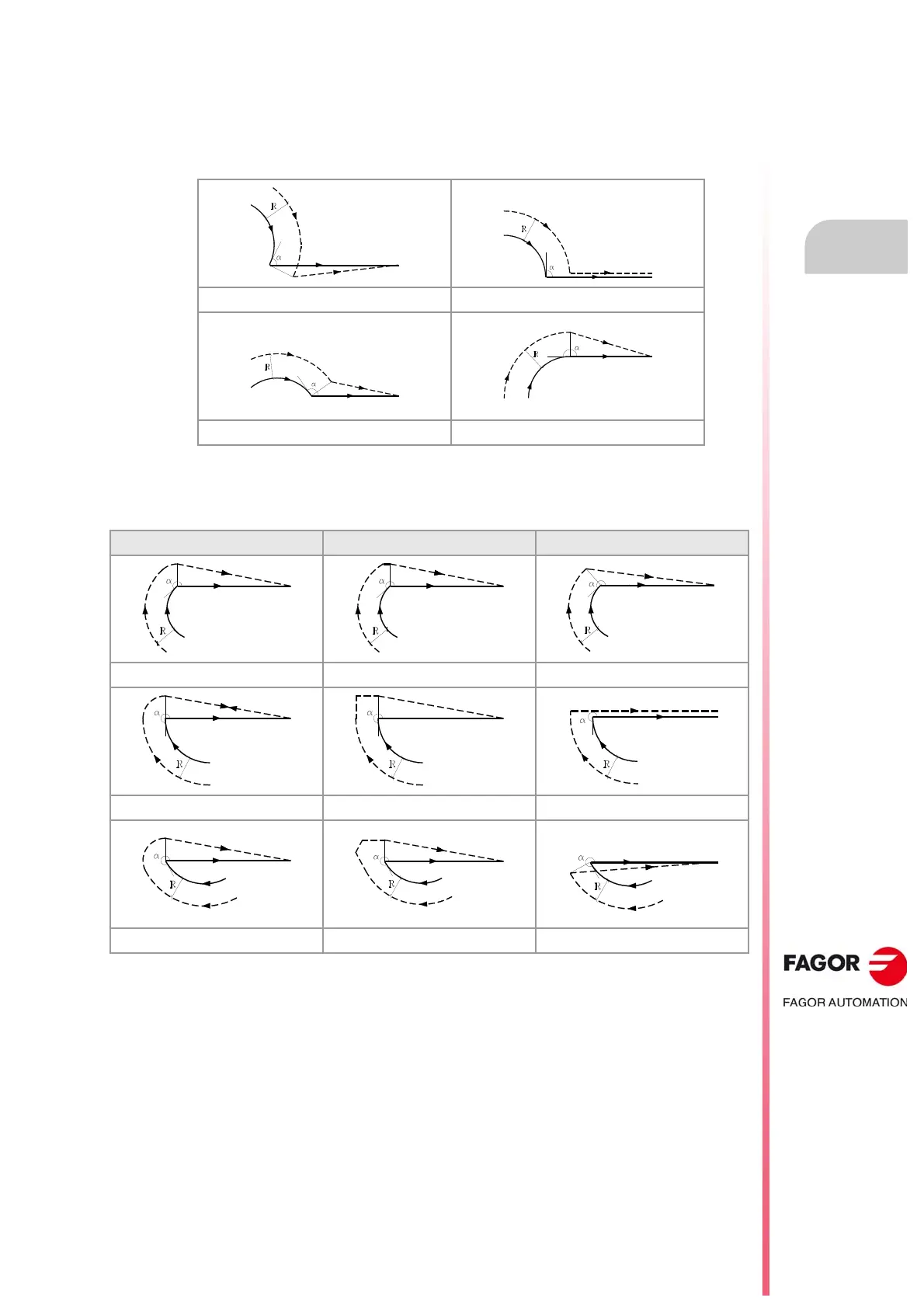 R
α
R
α
R
α
R
α

α
R
α
R
α
R
α
R
α
R
α
R
α
R
α
R
α
R

FAGOR
FAGOR AUTOMATION