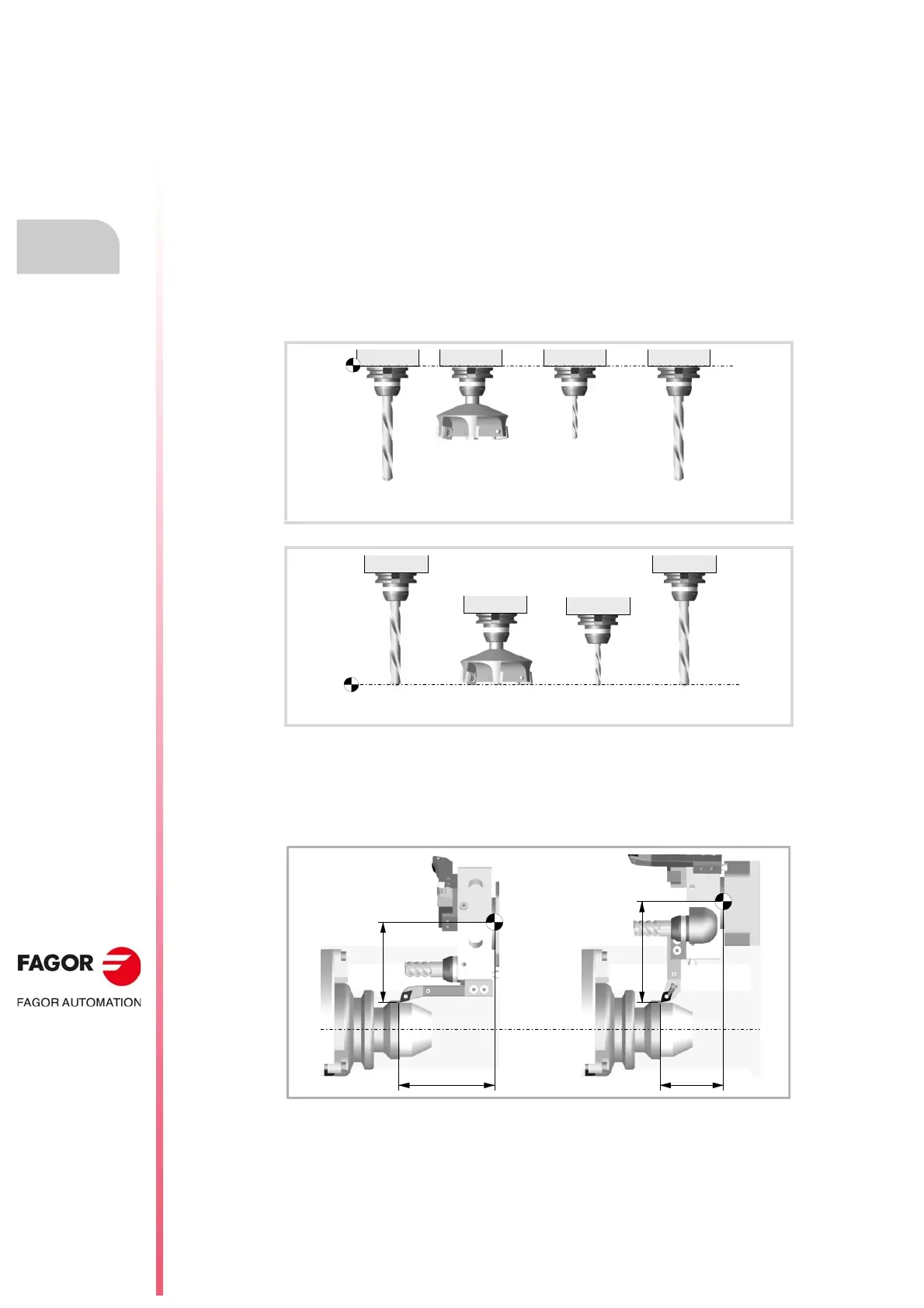 FAGOR

FAGOR AUTOMATION