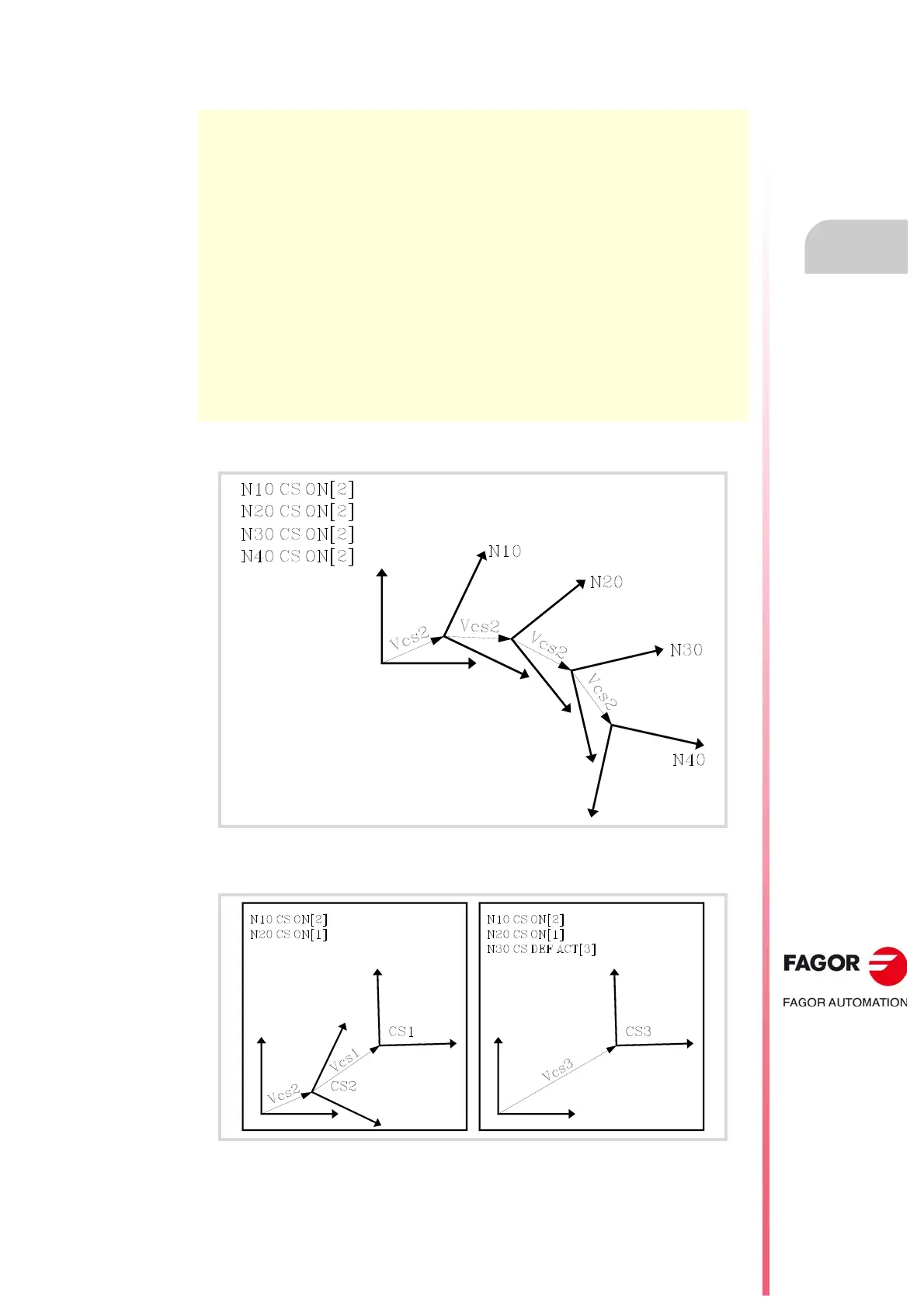 N10 CS ON[2]
N20 CS ON[2]
N30 CS ON[2]
N40 CS ON[2]

N10

N20

N30

N40

Vcs2

Vcs2

Vcs2

Vcs2

N10 CS ON[2]
N20 CS ON[1]

CS1

Vcs1

CS2

Vcs2

N10 CS ON[2]
N20 CS ON[1]
N30 CS DEF ACT[3]

CS3

Vcs3

FAGOR

FAGOR AUTOMATION