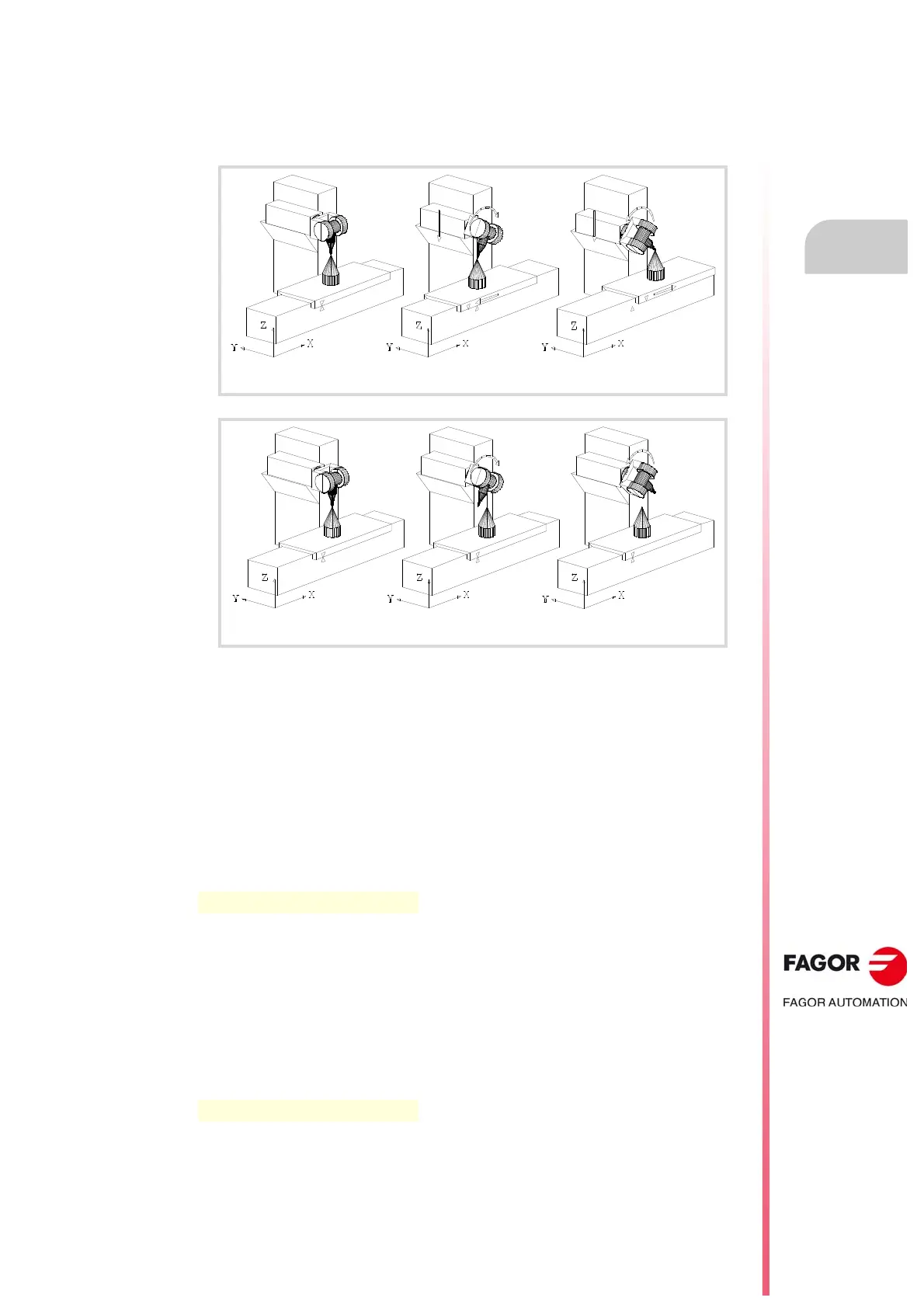 Z
Y
X
Z
Y
X
Z
Y
X

Z
Y
X
Z
Y
X
Z
Y
X

FAGOR

FAGOR AUTOMATION