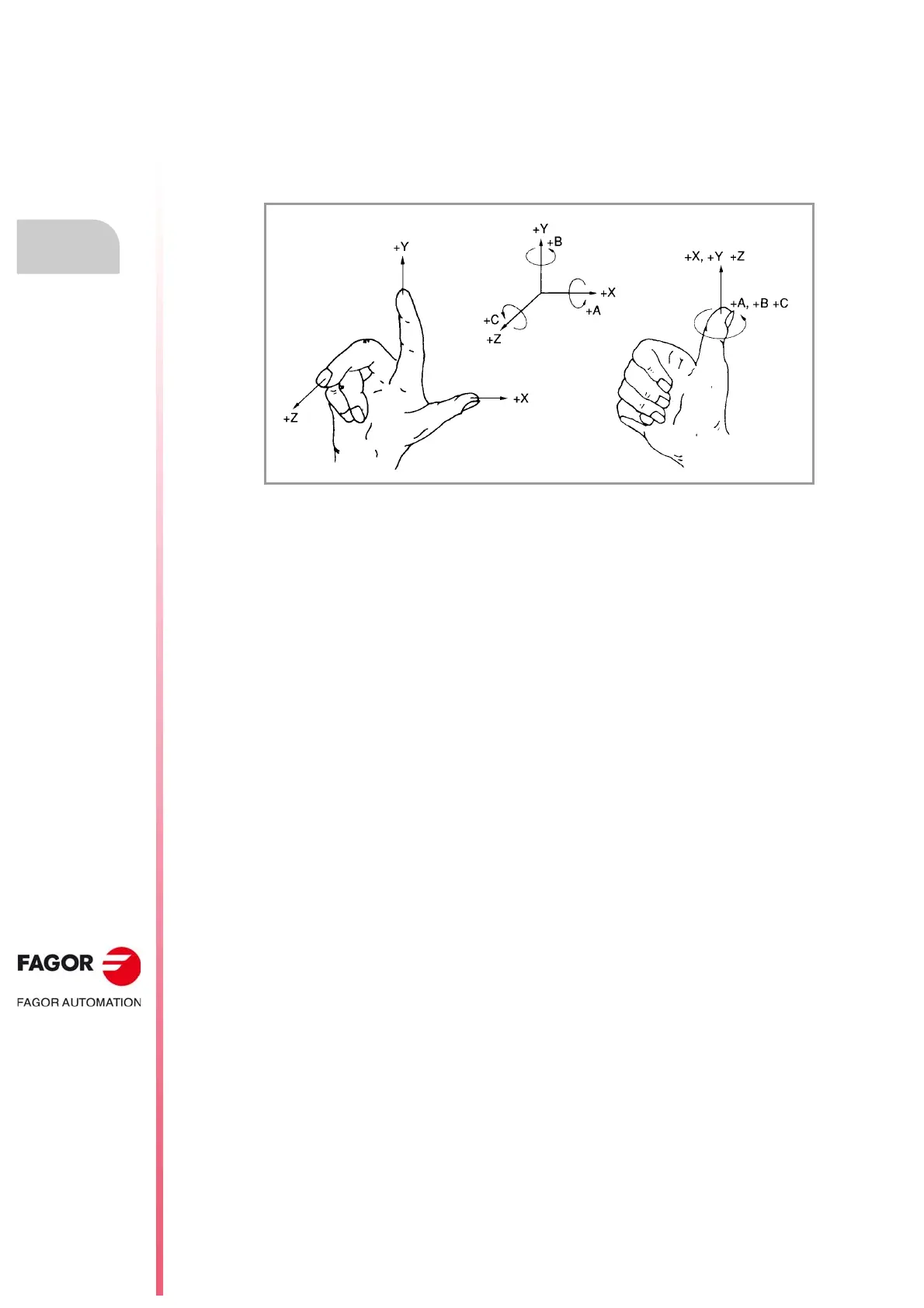 +Y
+Z
+X
+Y
+B
+X
+A
+C
+Z
+X, +Y +Z
+A, +B +C

FAGOR
FAGOR AUTOMATION