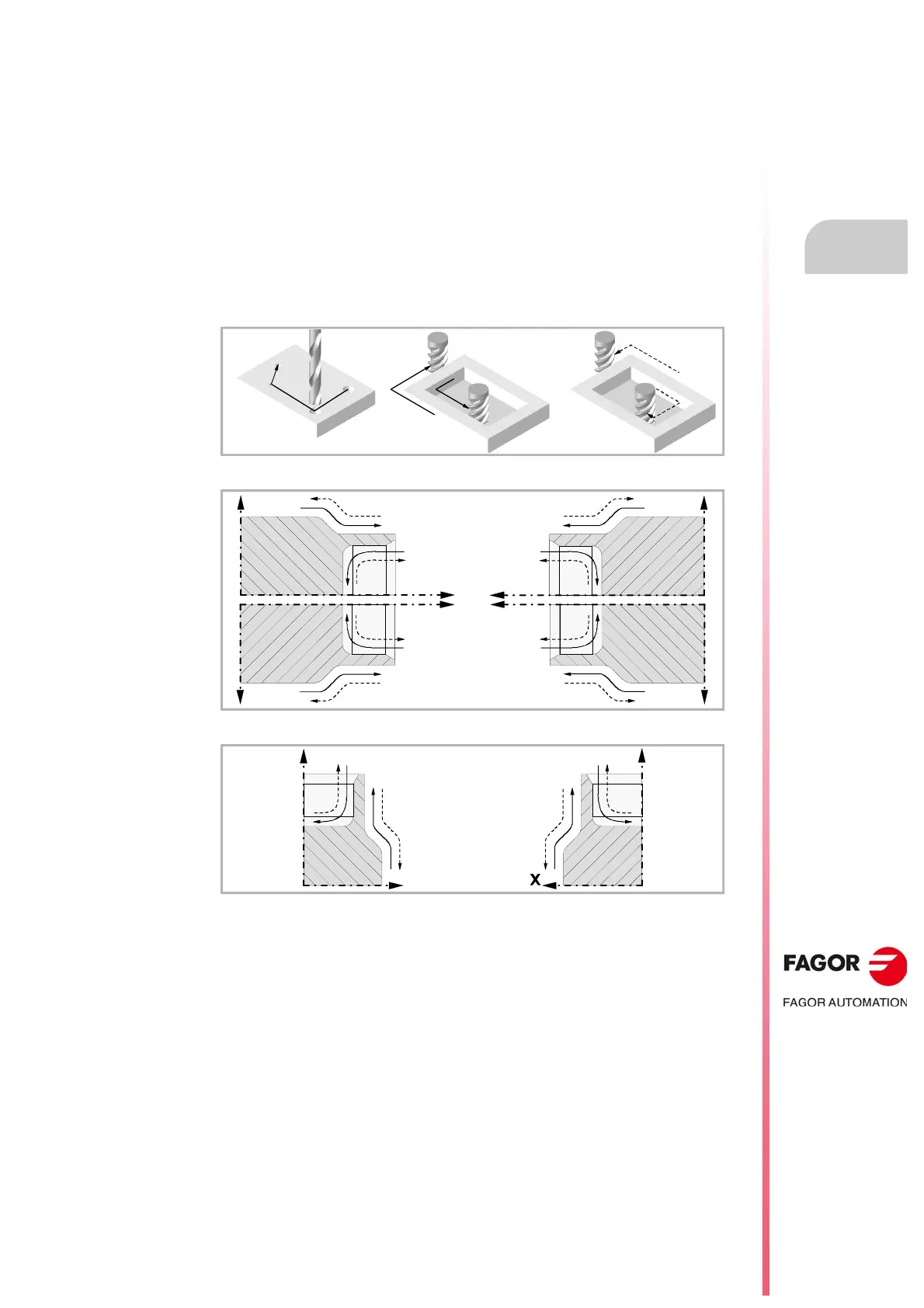 X

FAGOR

FAGOR AUTOMATION