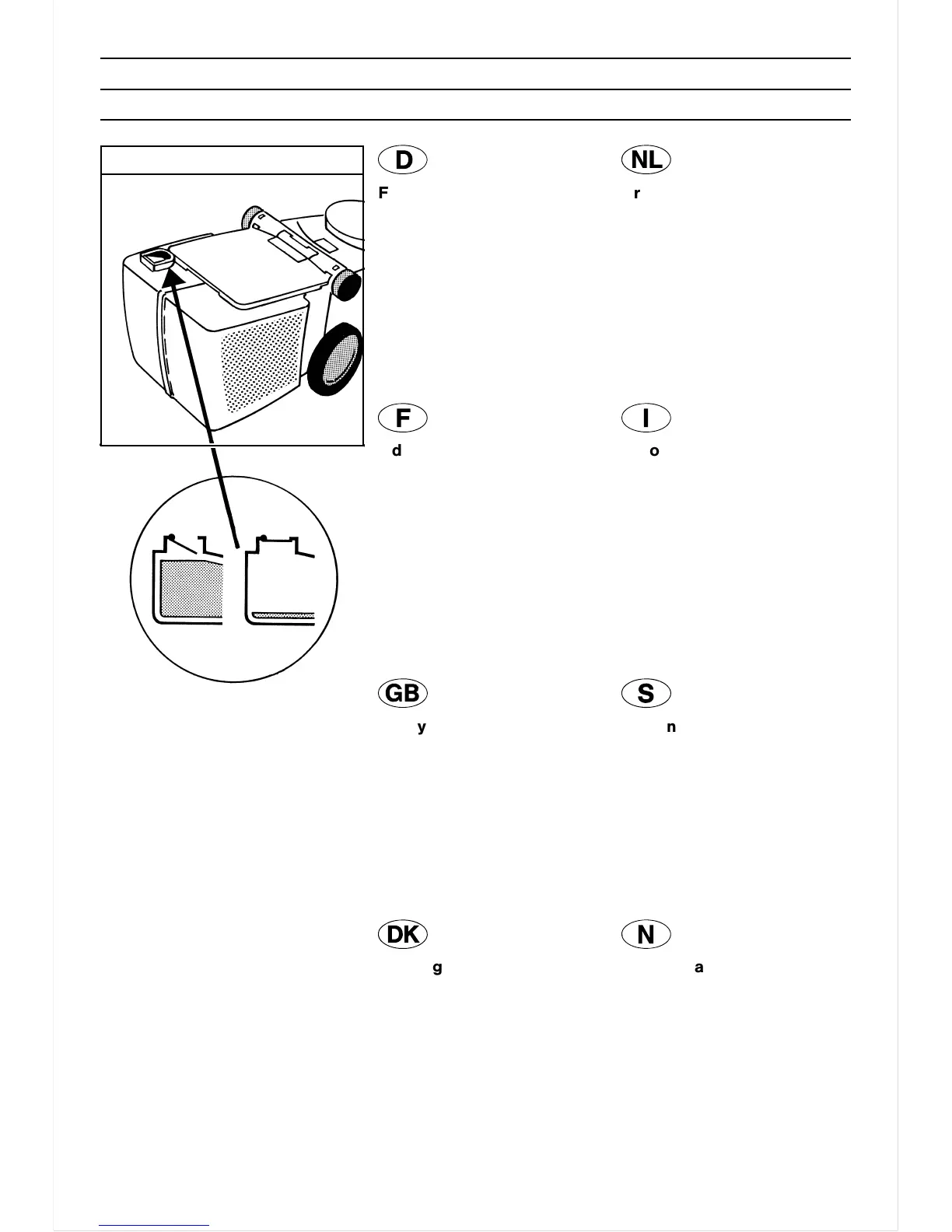 D

F

NL

r

F

d

I

o

GB

y

S

n

DK

g

N

a