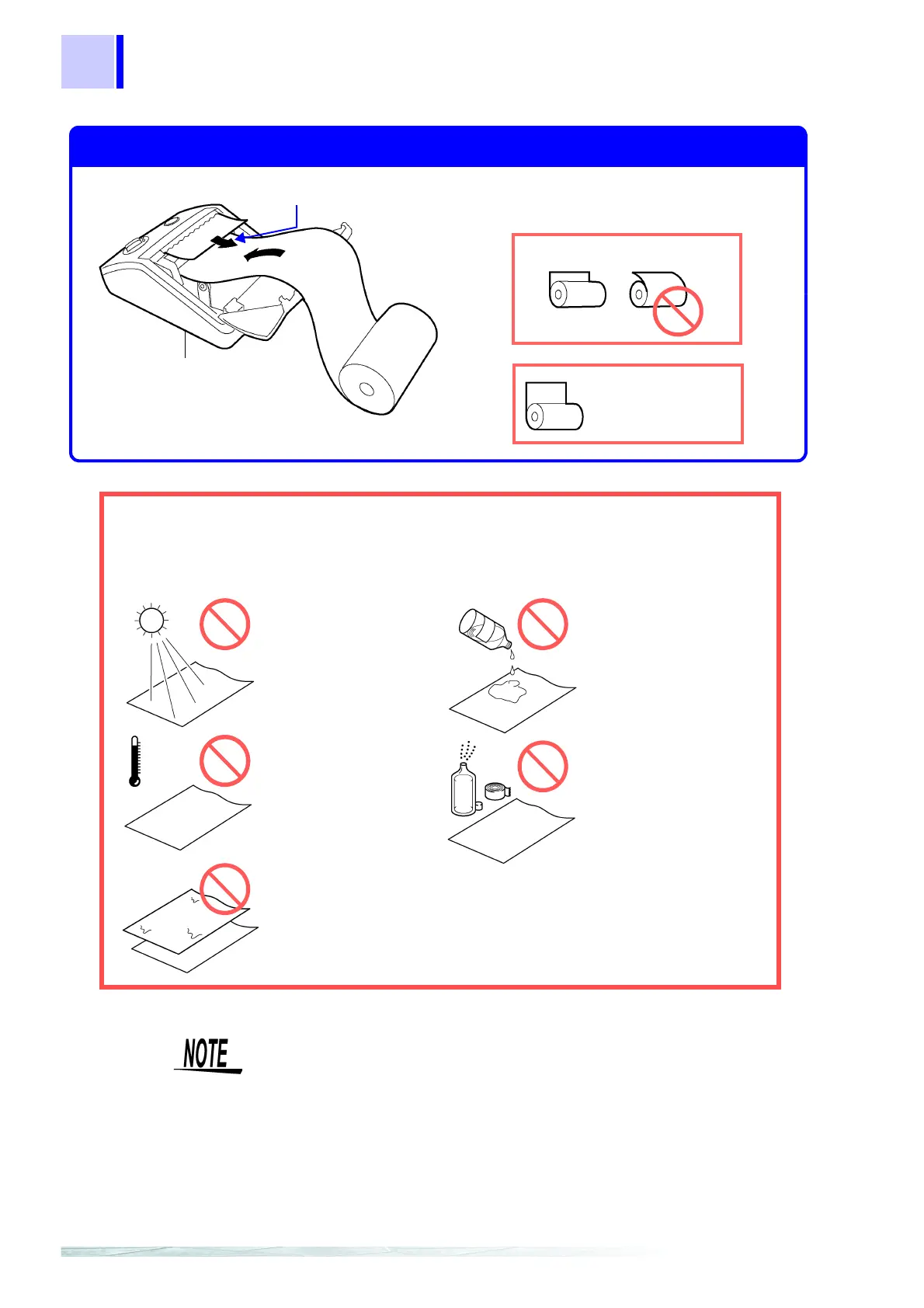 NOTE