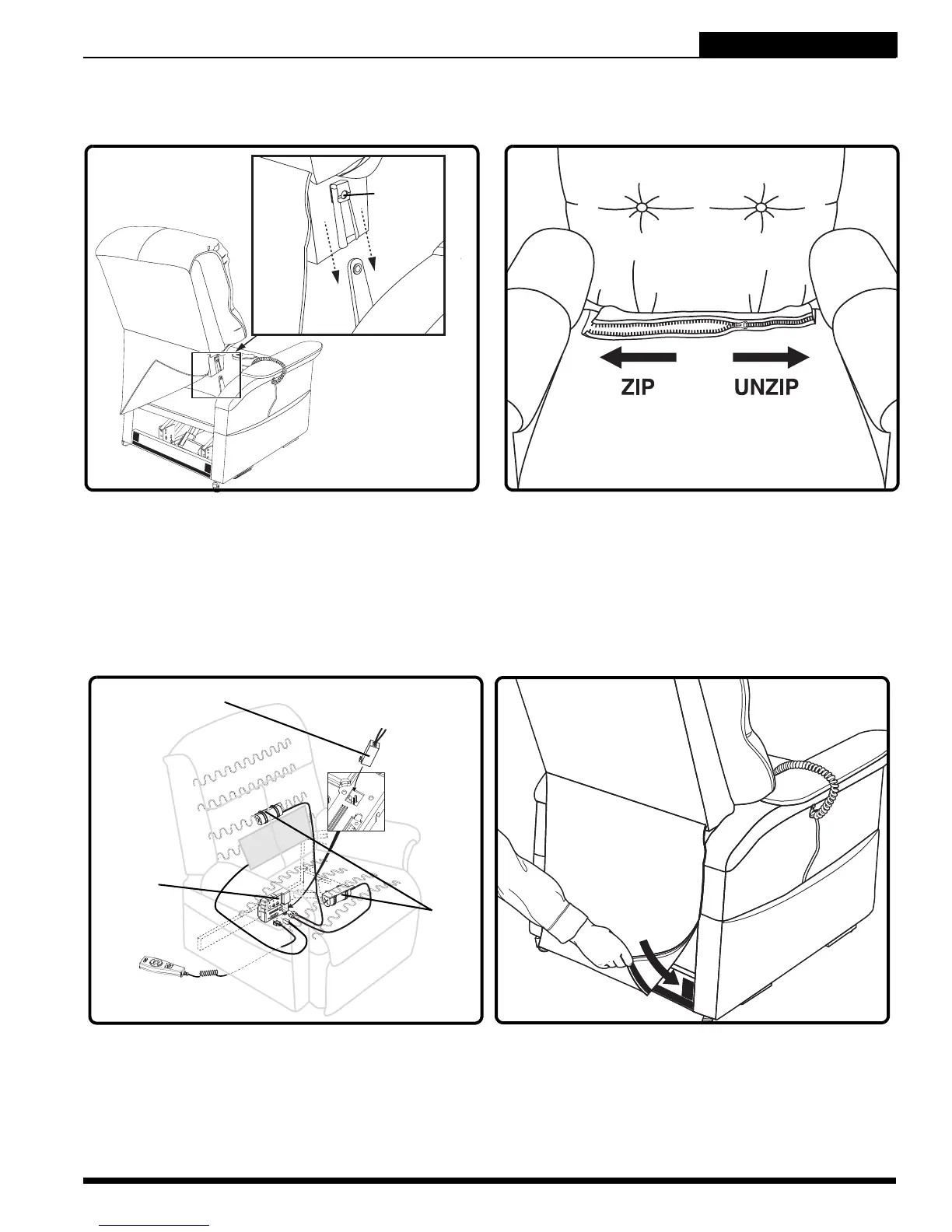 ZIP UNZIP