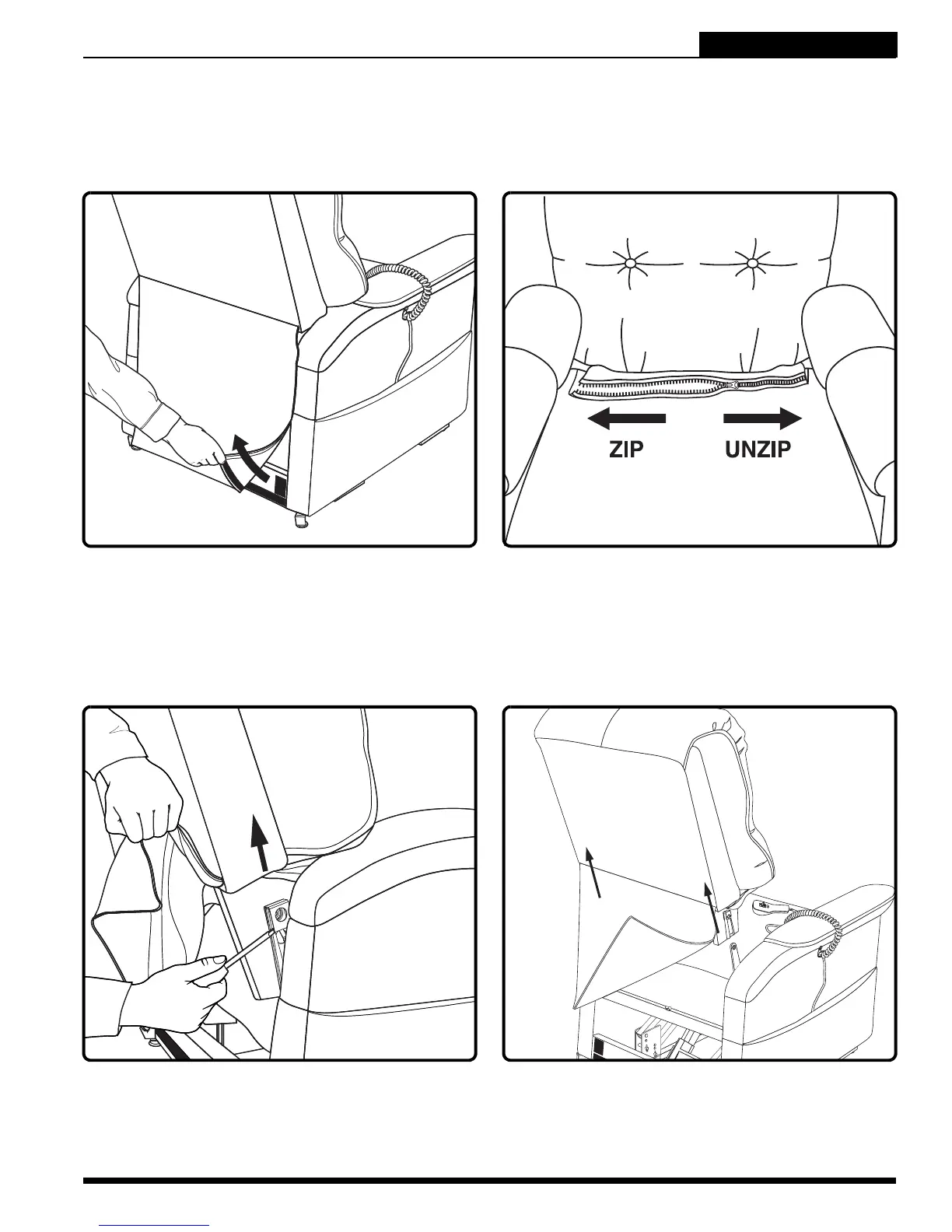 ZIP UNZIP