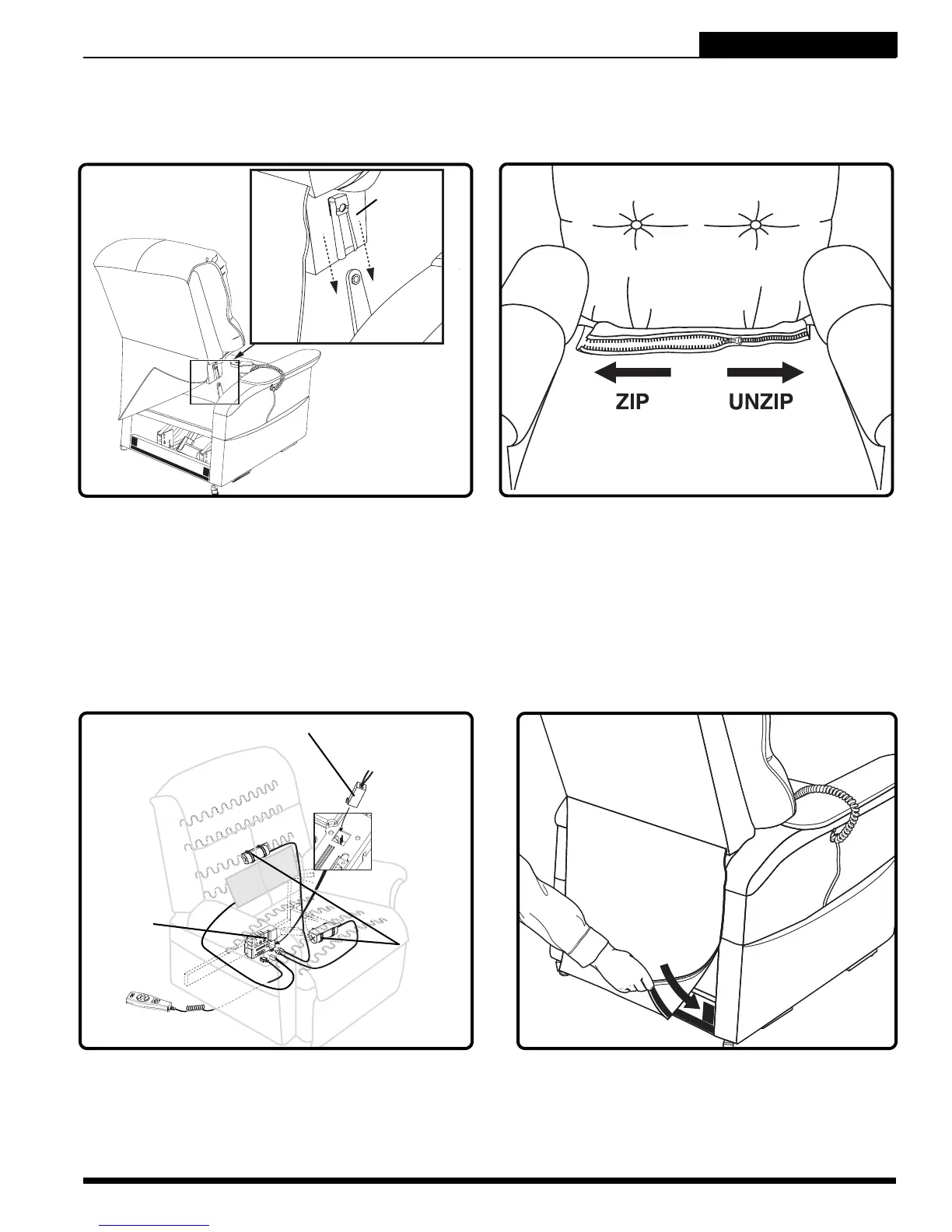 ZIP UNZIP