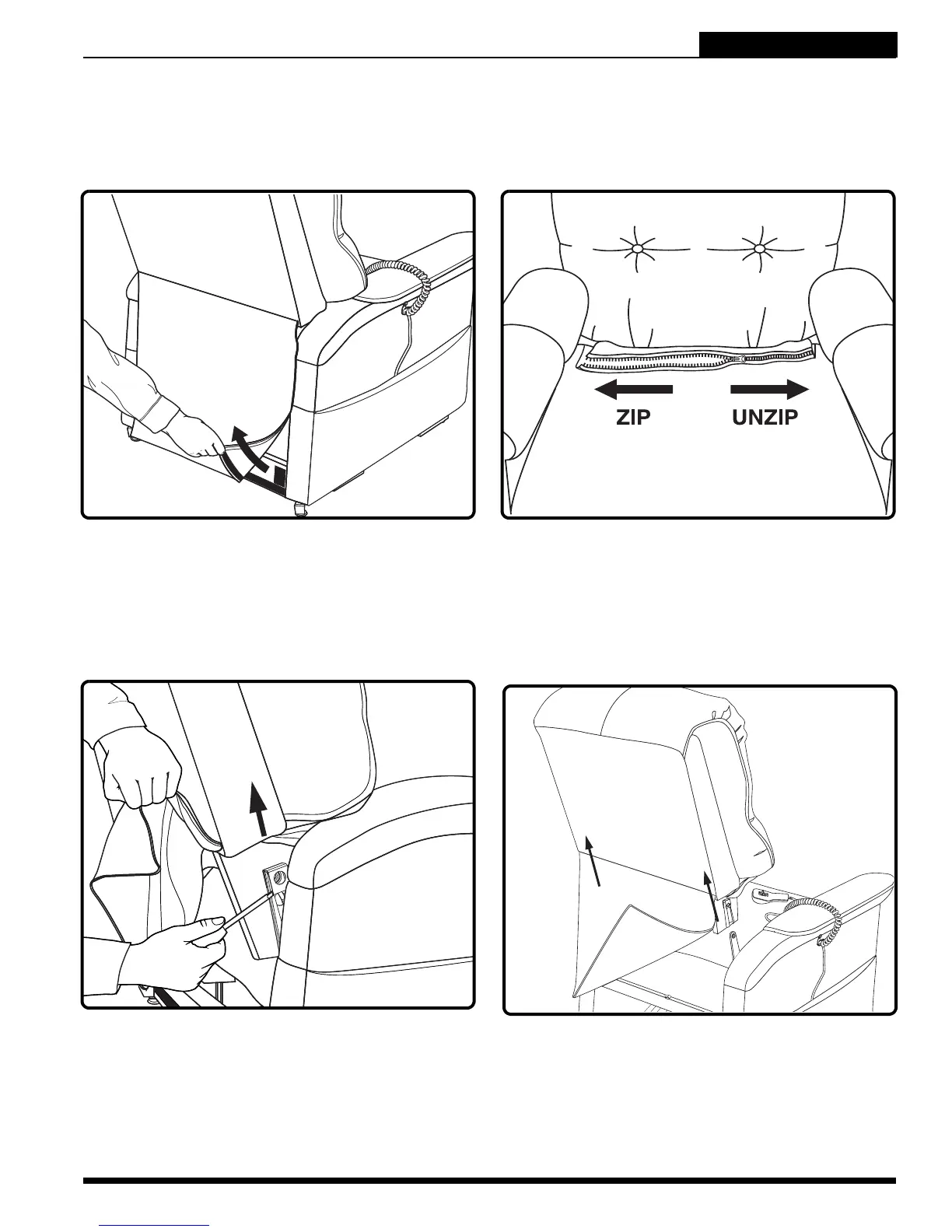 ZIP
UNZIP