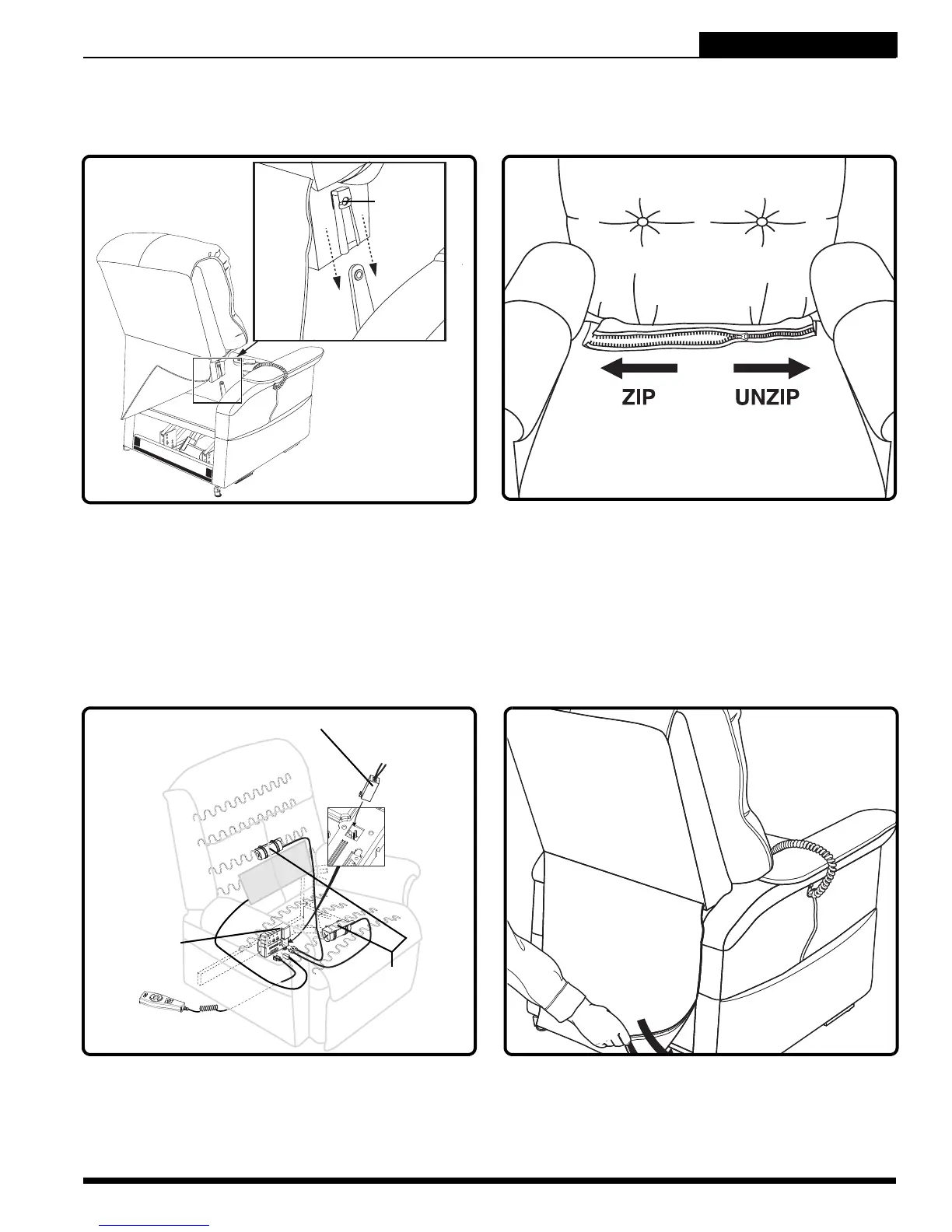 ZIP UNZIP