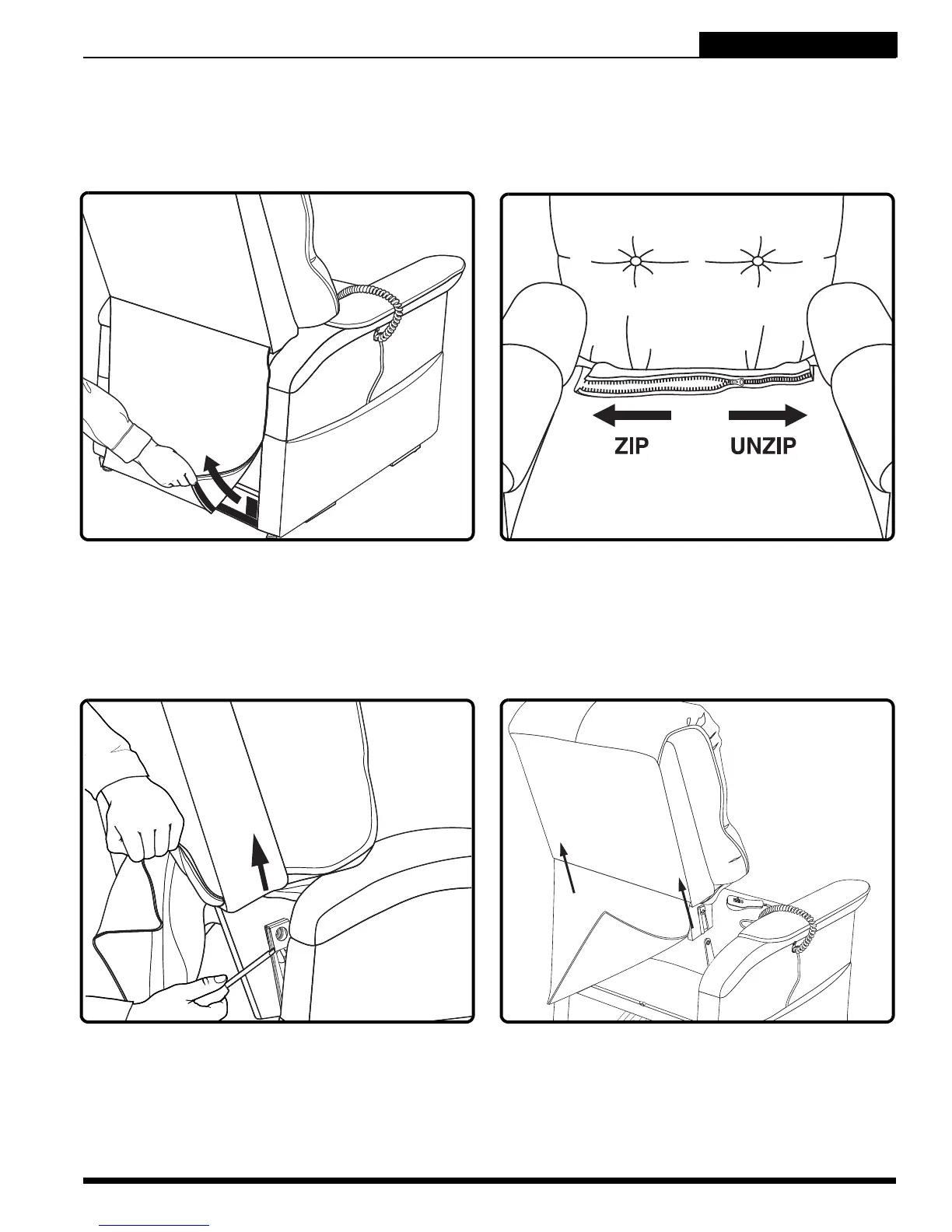 ZIP UNZIP