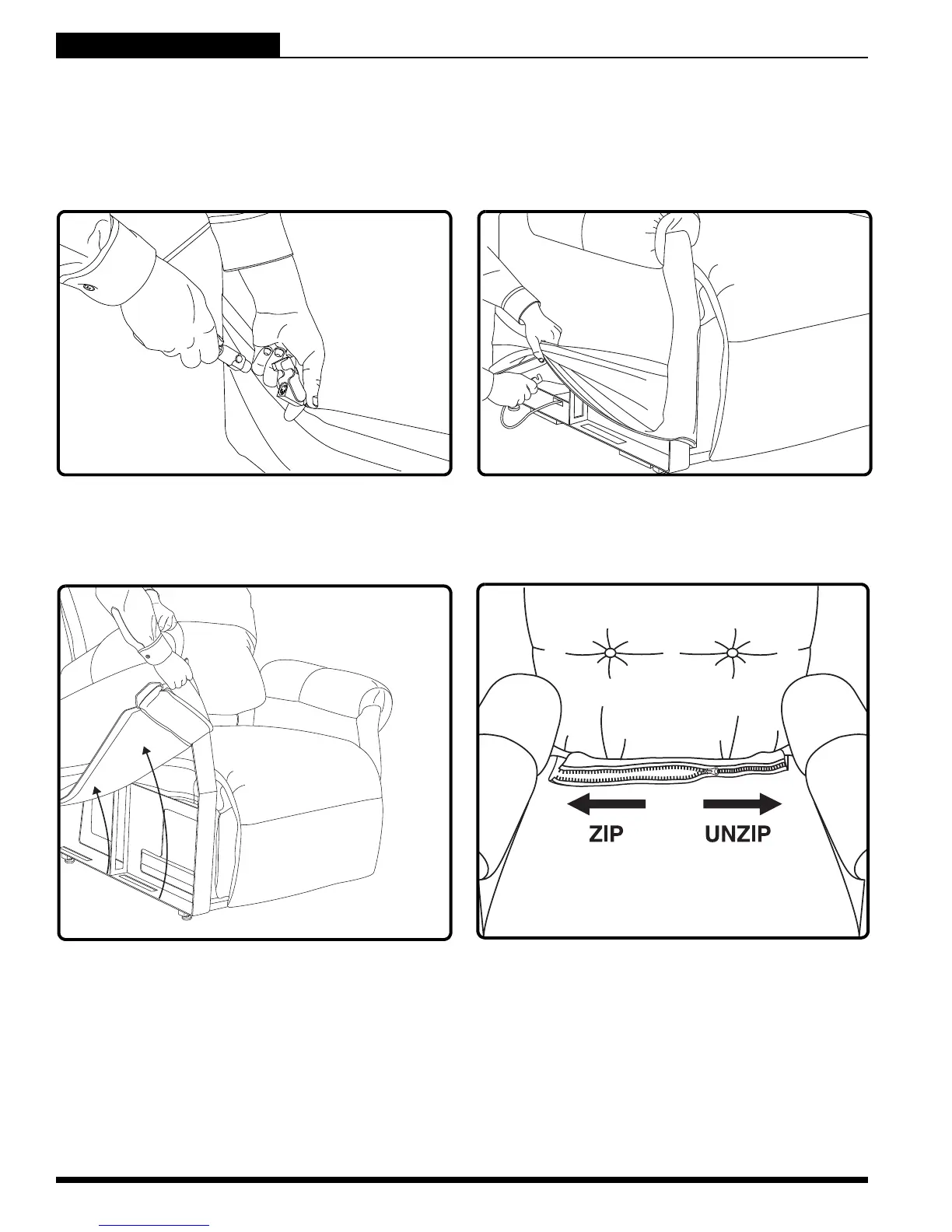 ZIP

UNZIP