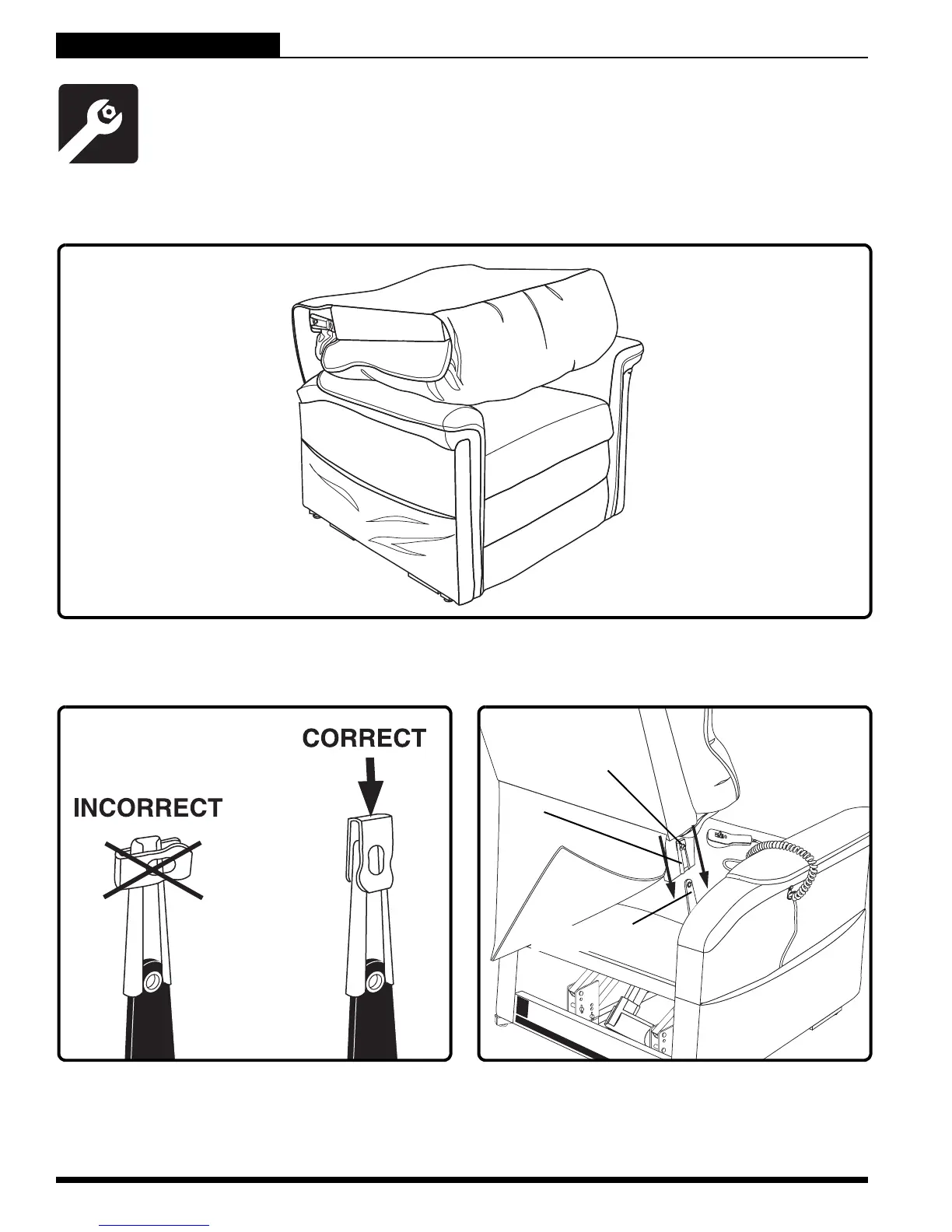 CORRECT

INCORRECT