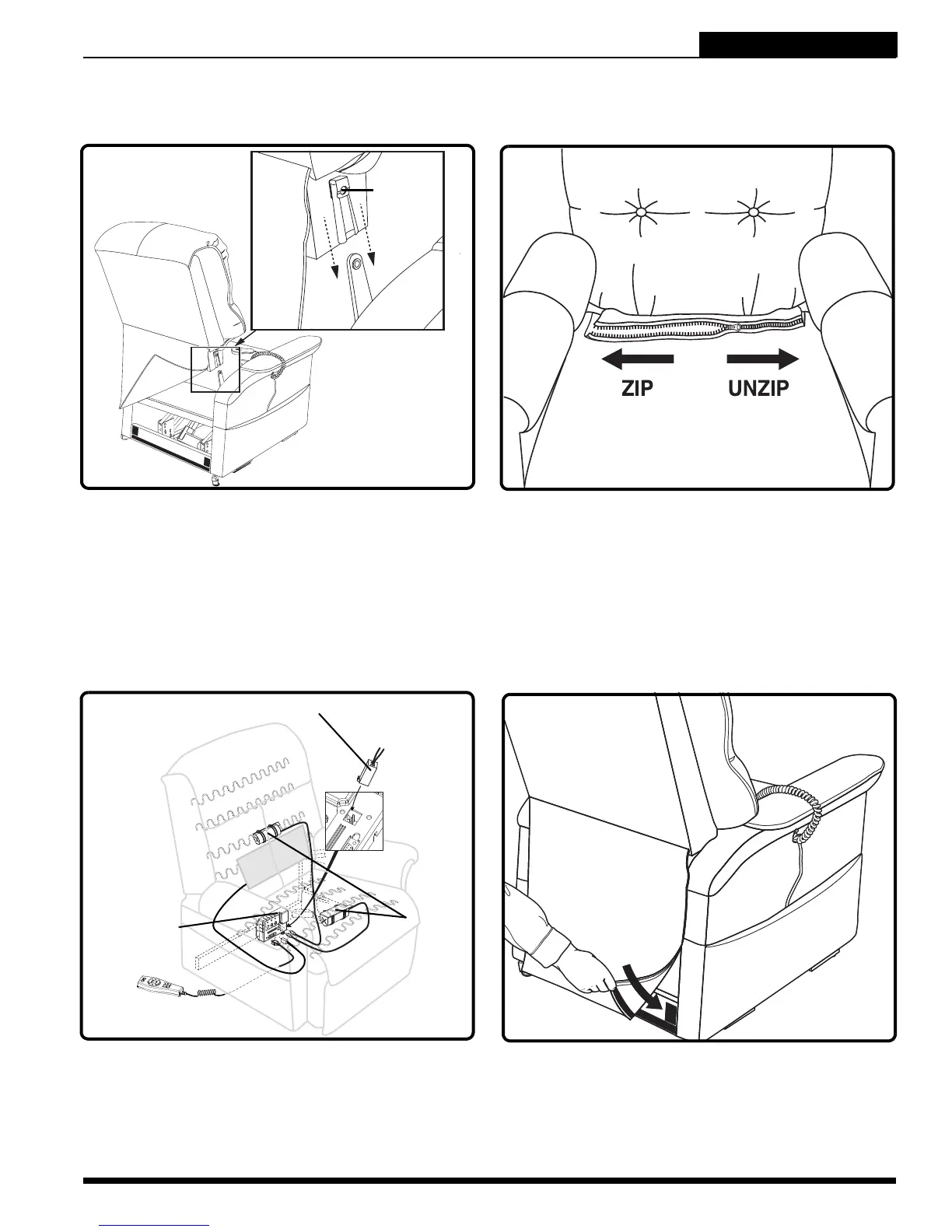 ZIP
UNZIP