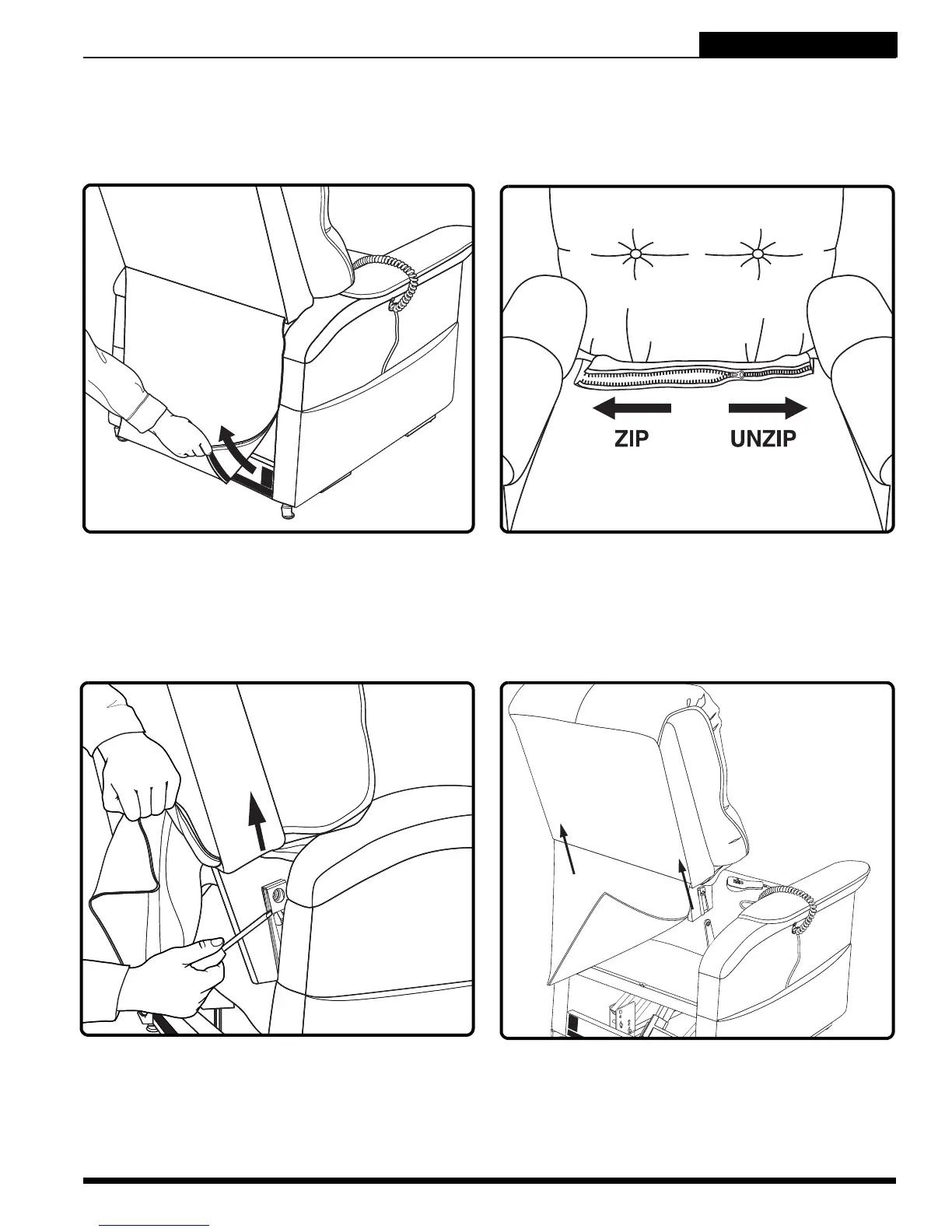 ZIP
UNZIP