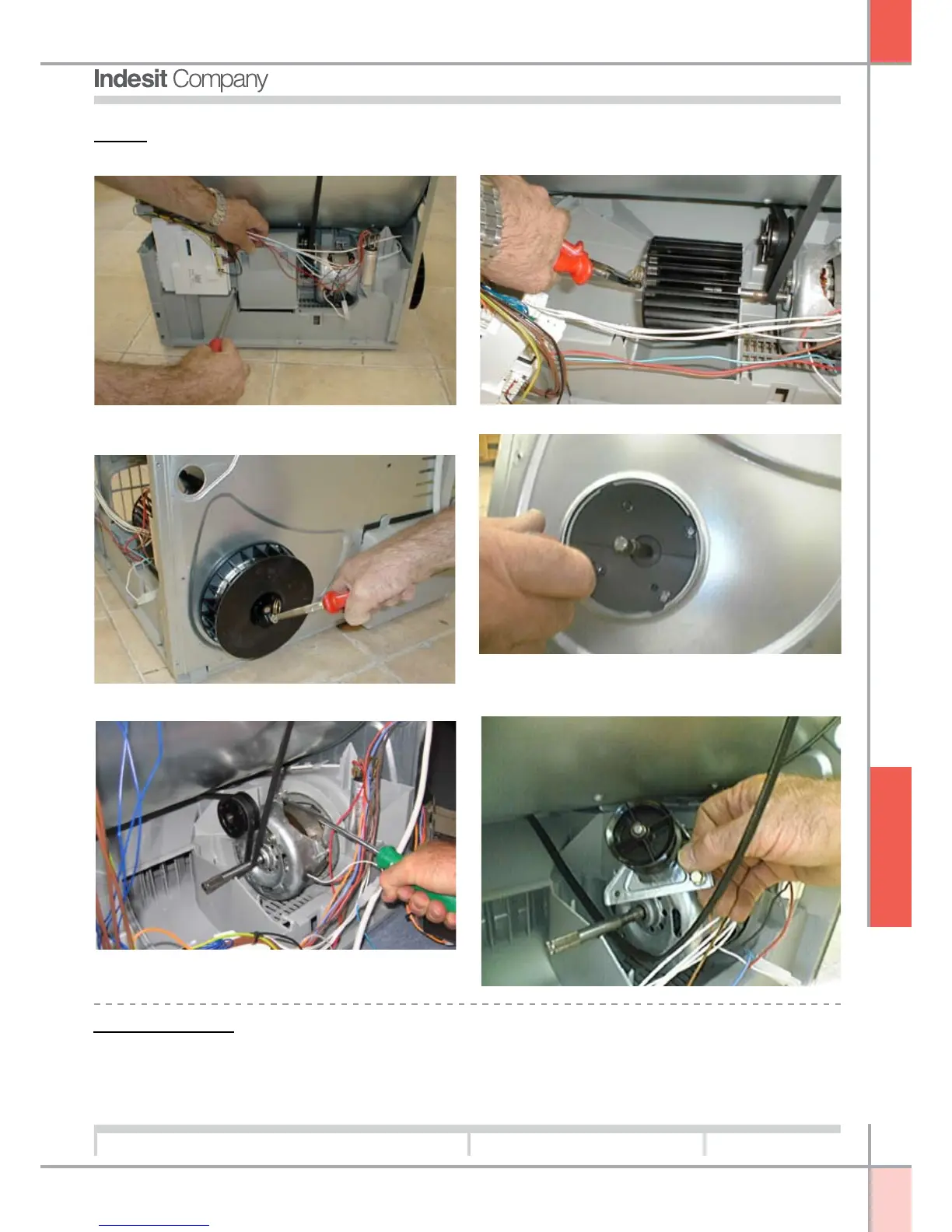 Indesit Company