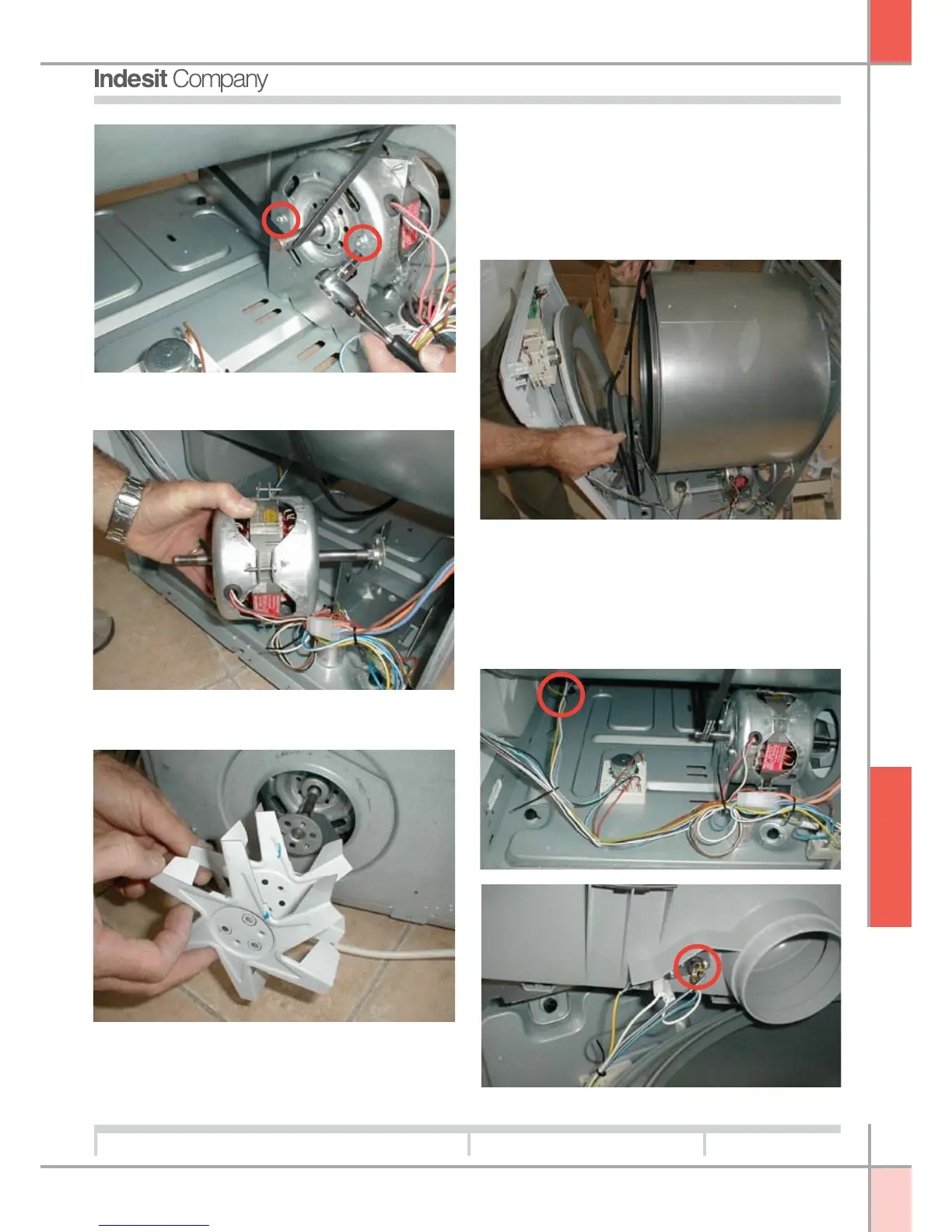 Indesit Company