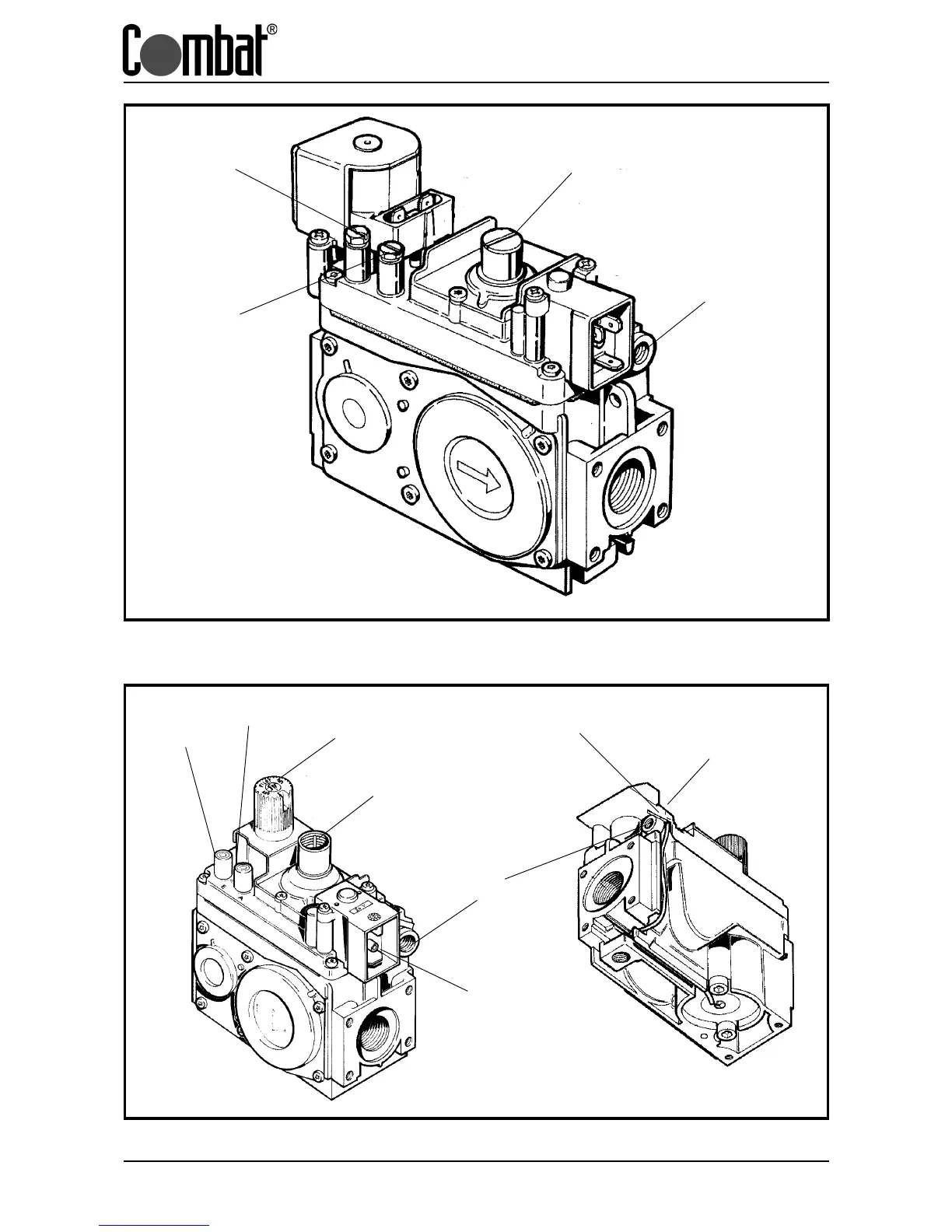 Combat®