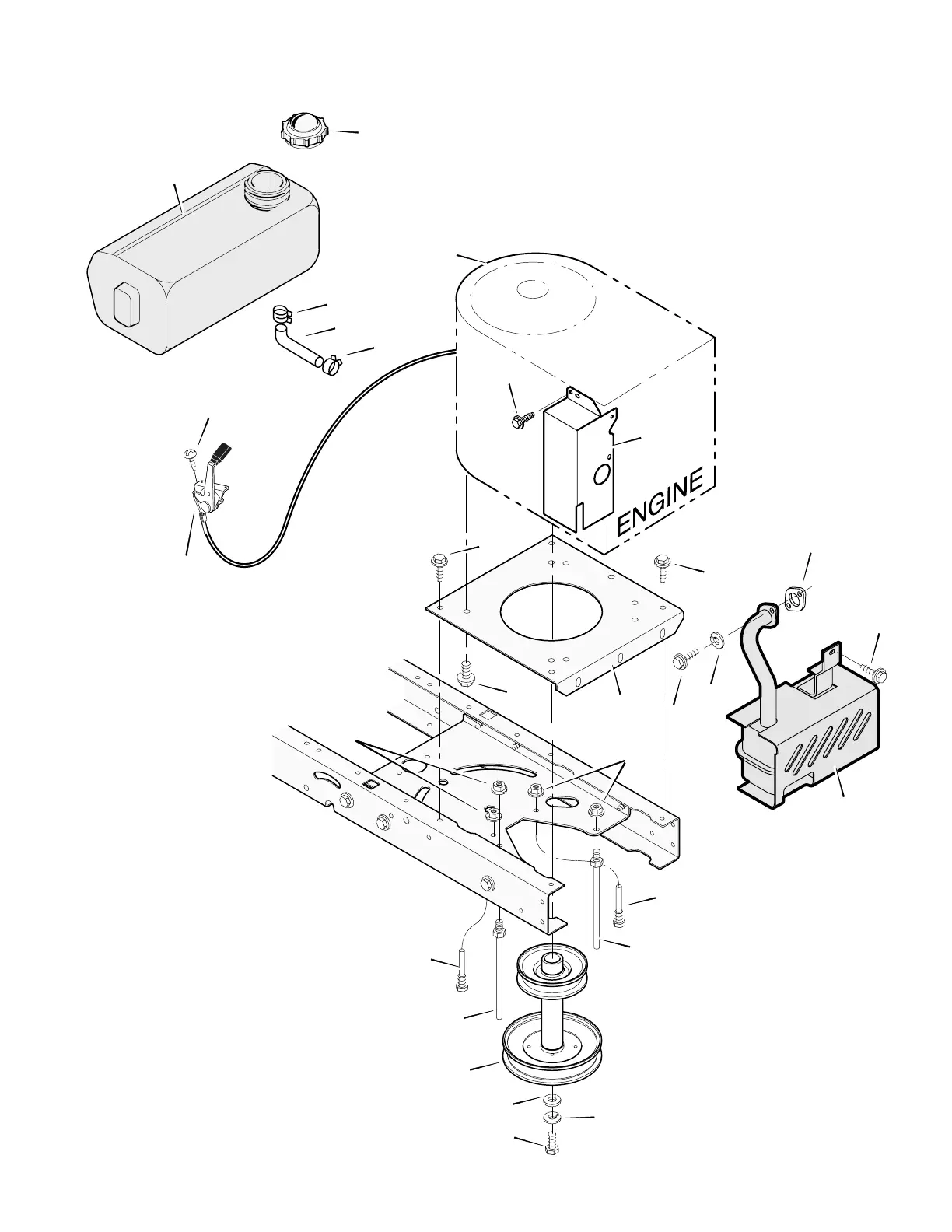 ENGINE