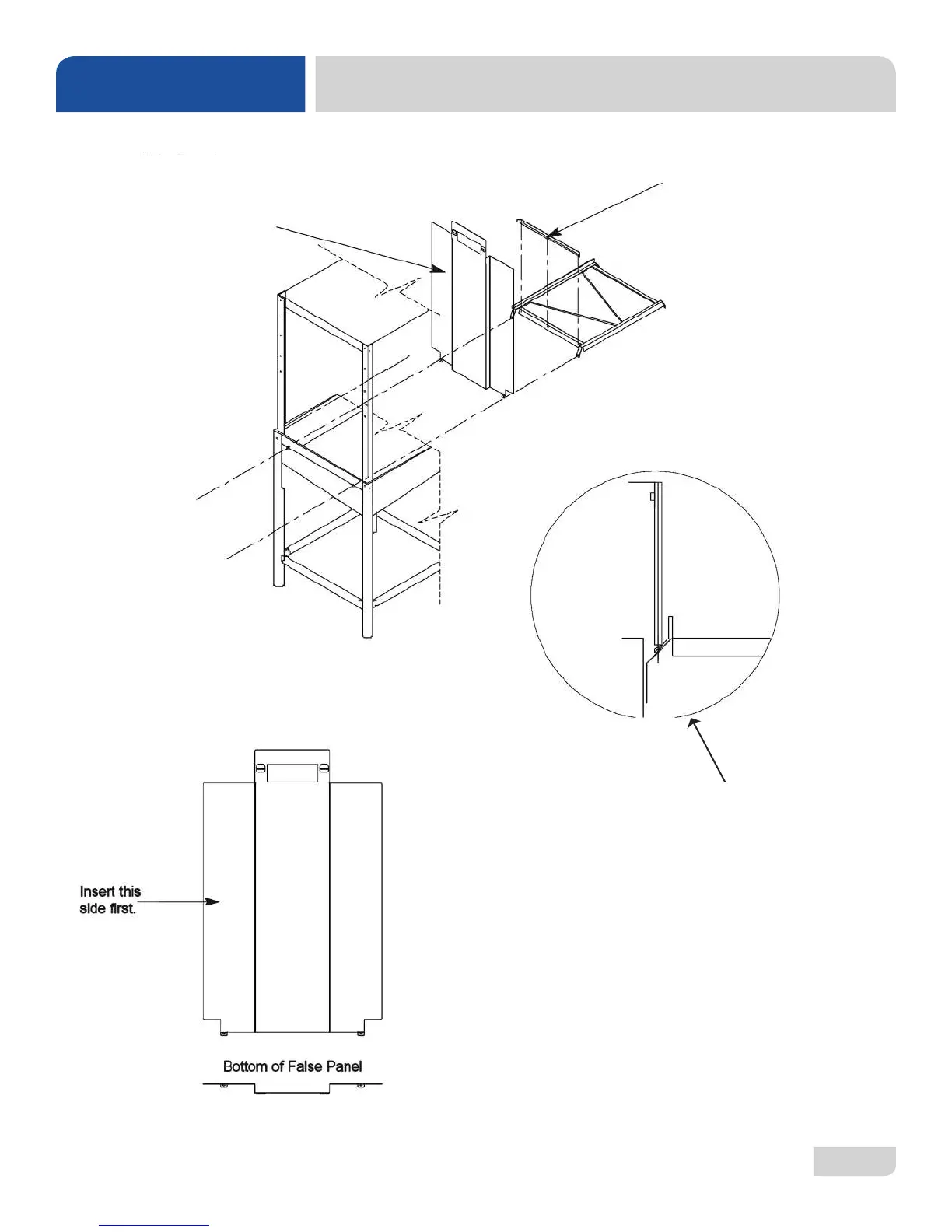 Insert this side first.

Bottom of False Panel