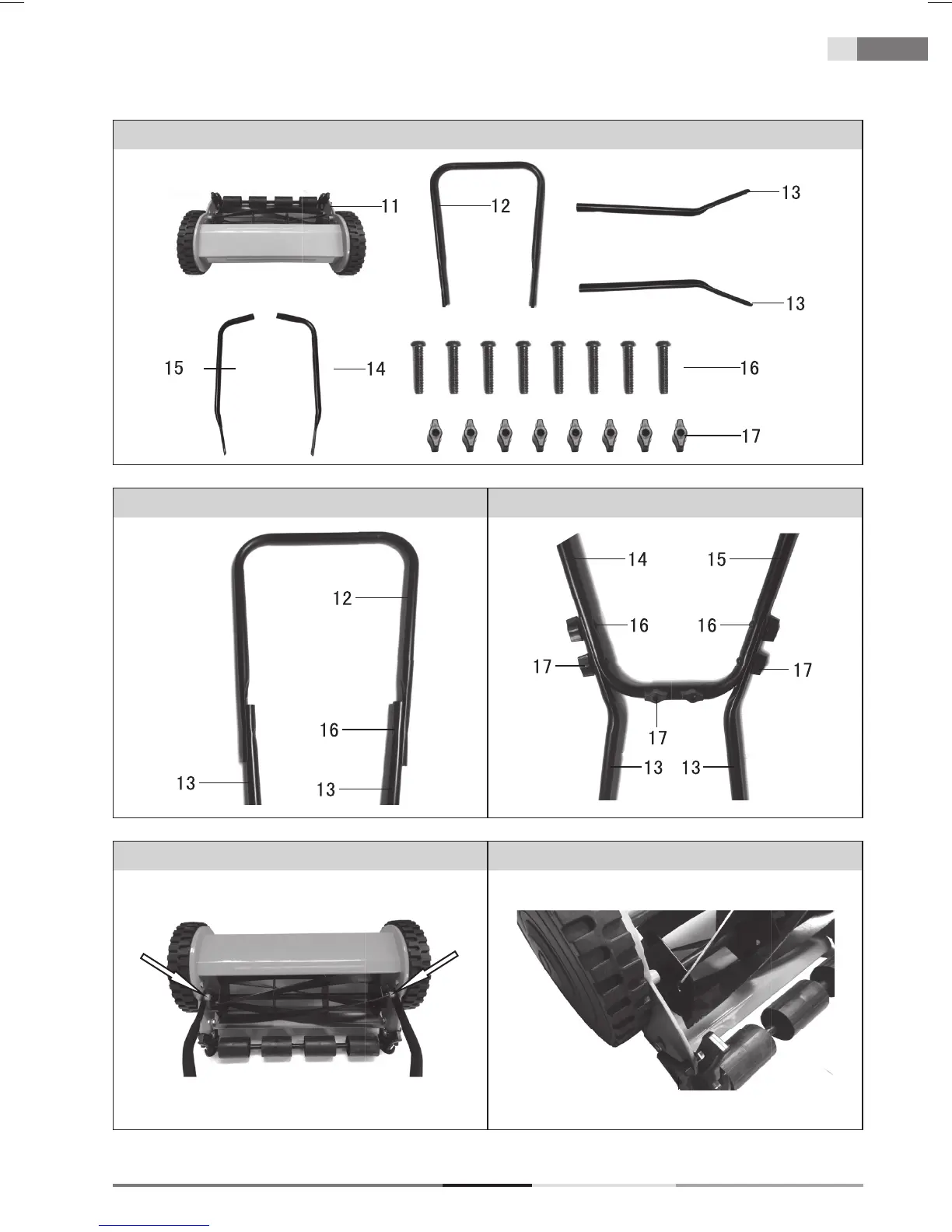 11
12
13
13
15
14
16
17

12
16
13
13

14
15
16
16
17
17
17
13
13