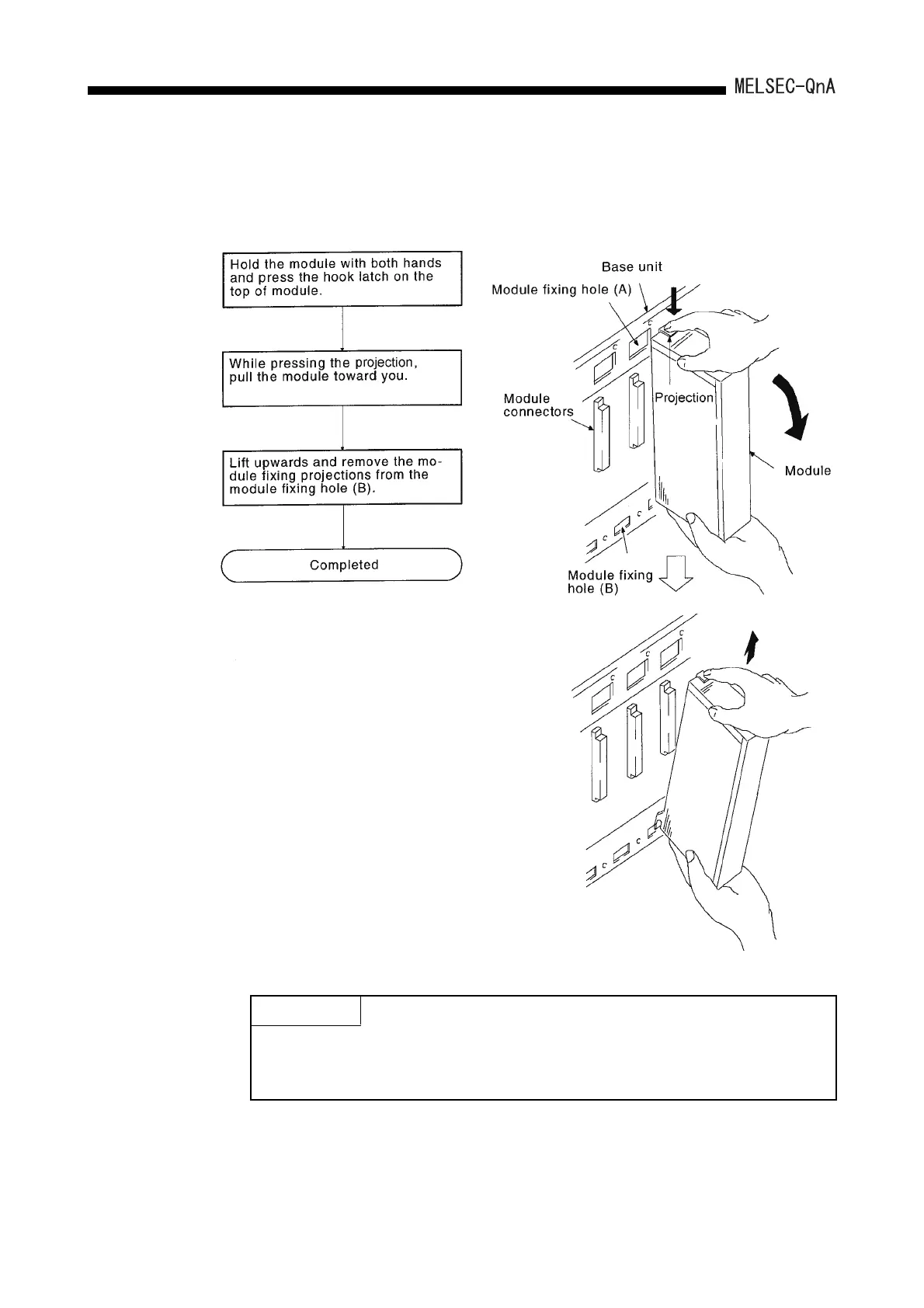 MELSEC-QnA

Hold the module with both hands and press the hook latch on the top of module.

While pressing the projection, pull the module toward you.

Lift upwards and remove the module fixing projections from the module fixing hole (B).

Completed

Base unit

Module fixing hole (A)

Module connectors

Projection

Module

Module fixing hole (B)