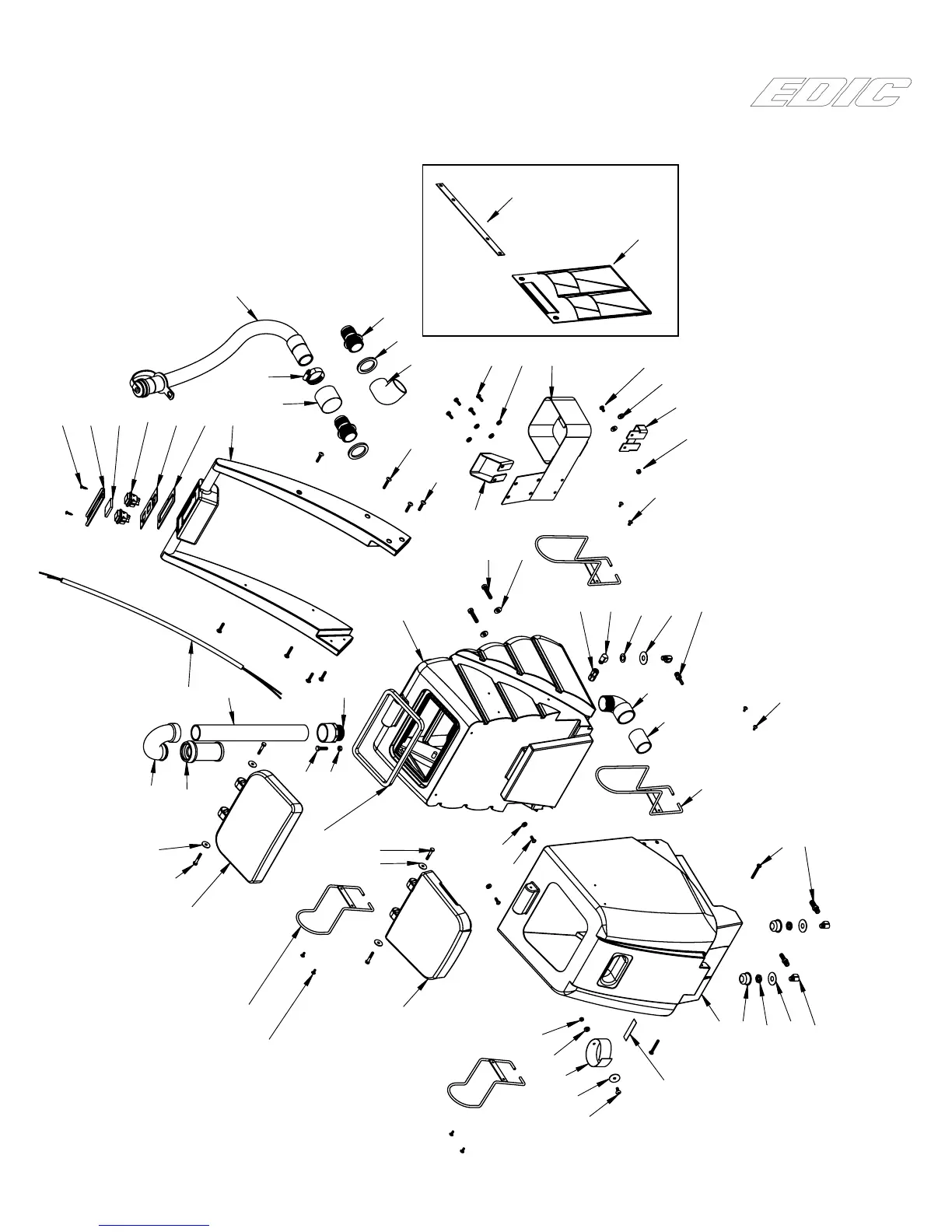 EDIC