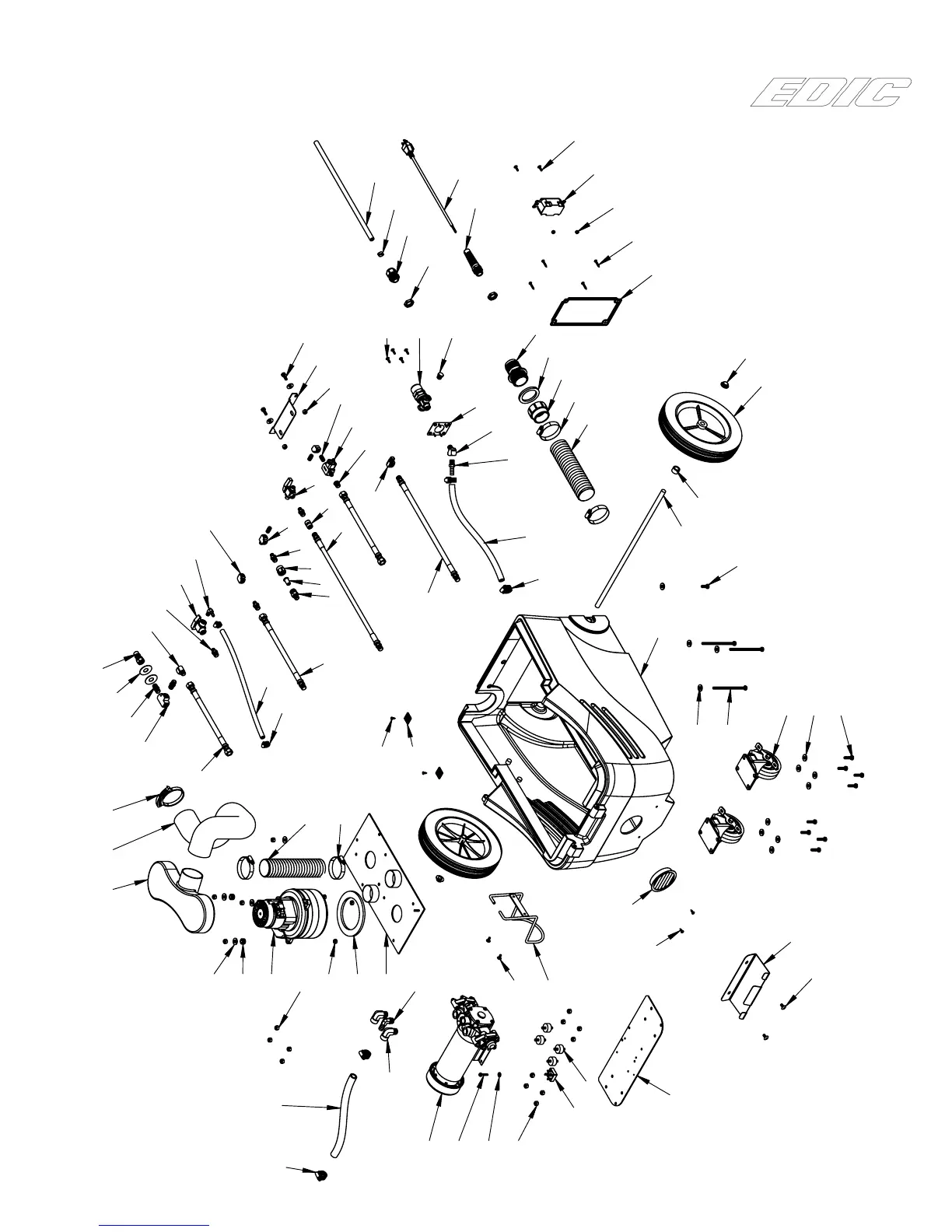 EDIC