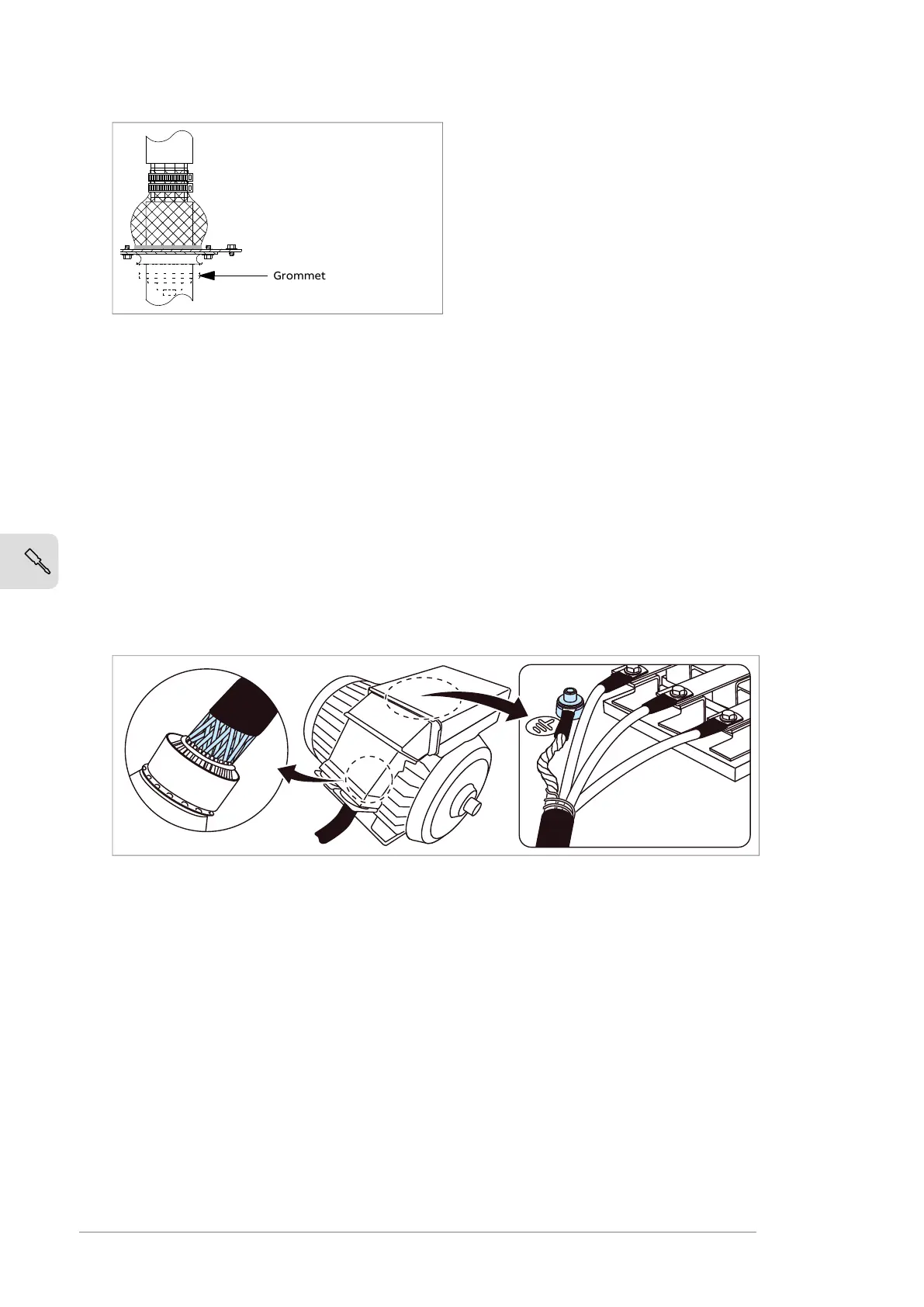 Grommet