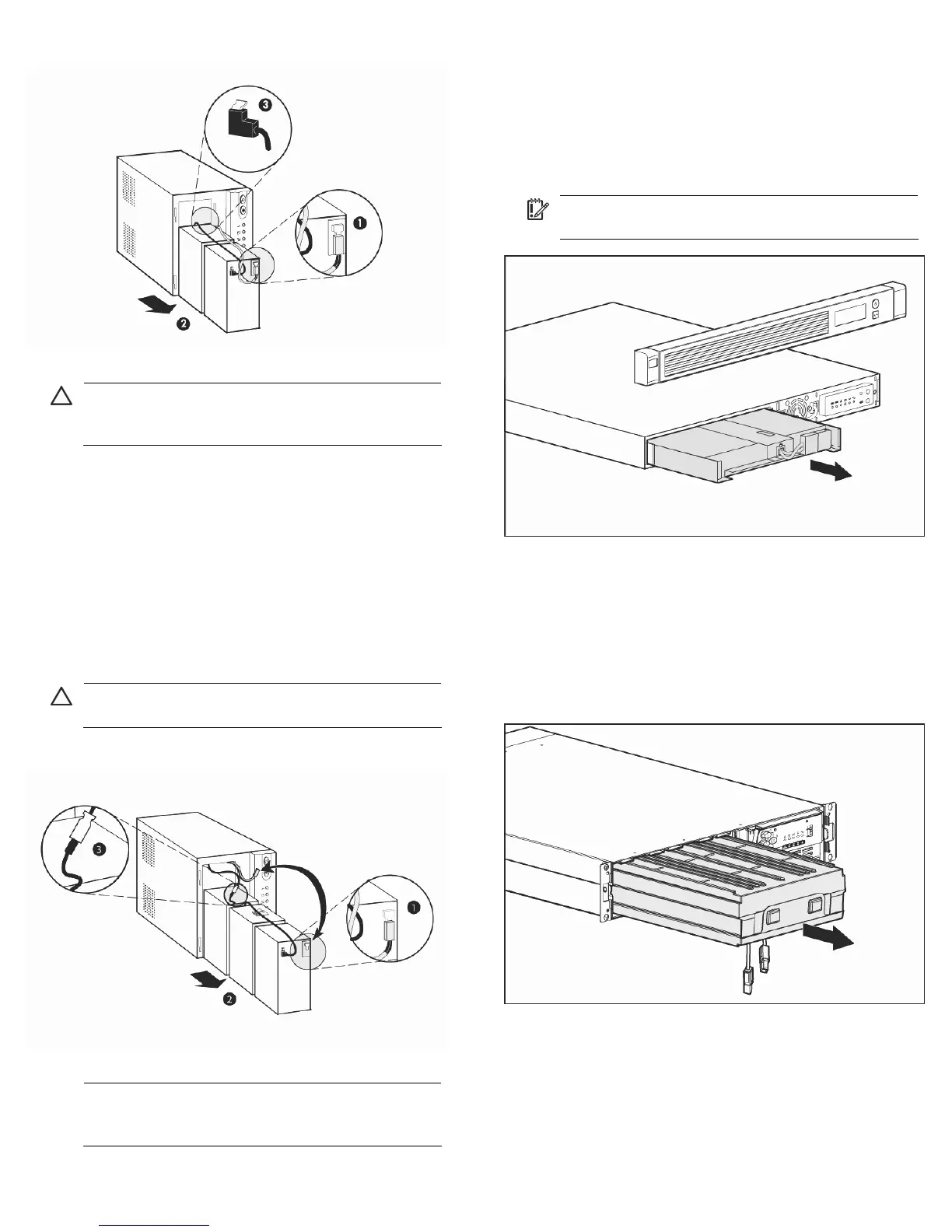 3

1

2

3

1

2