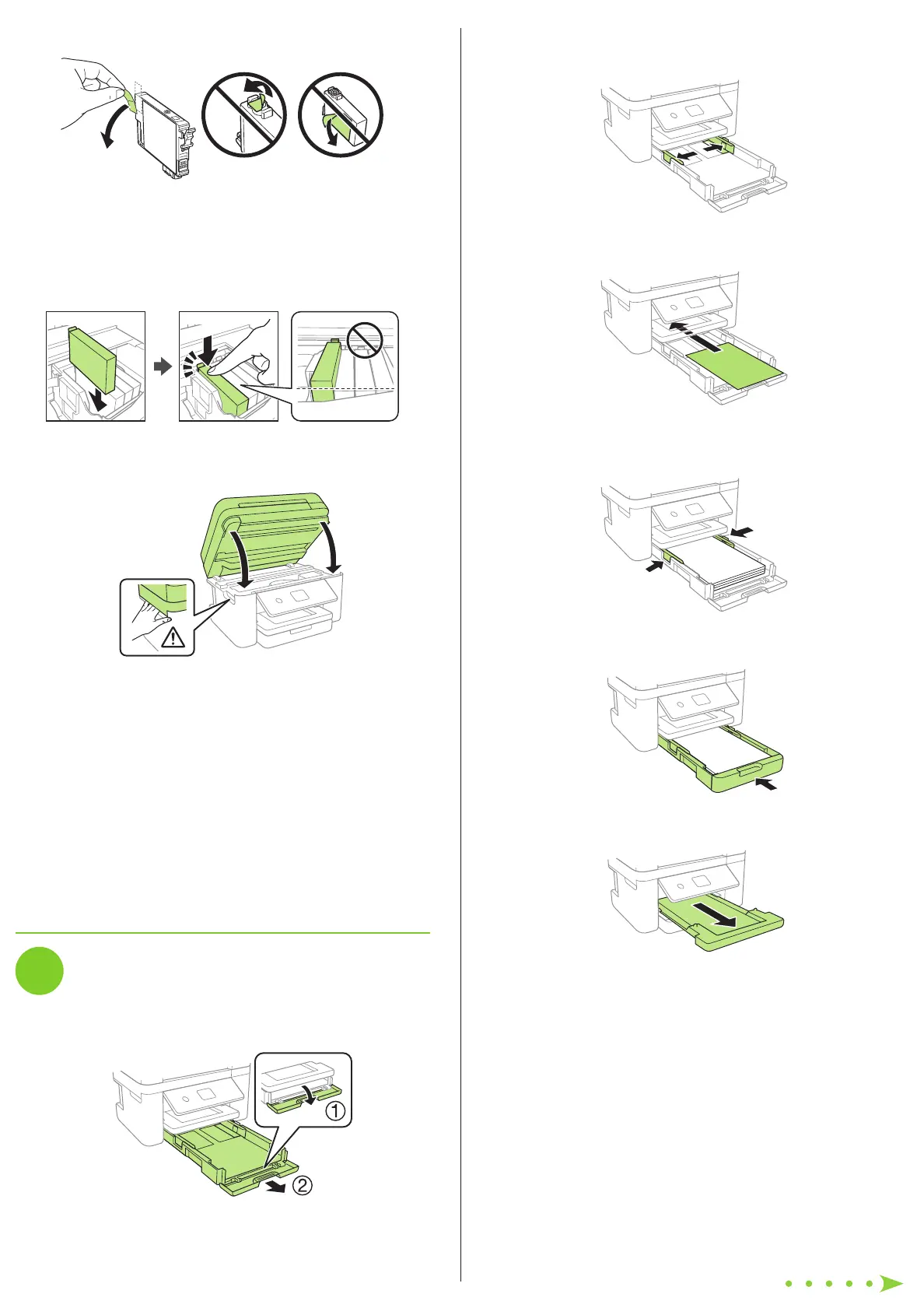 ①

②