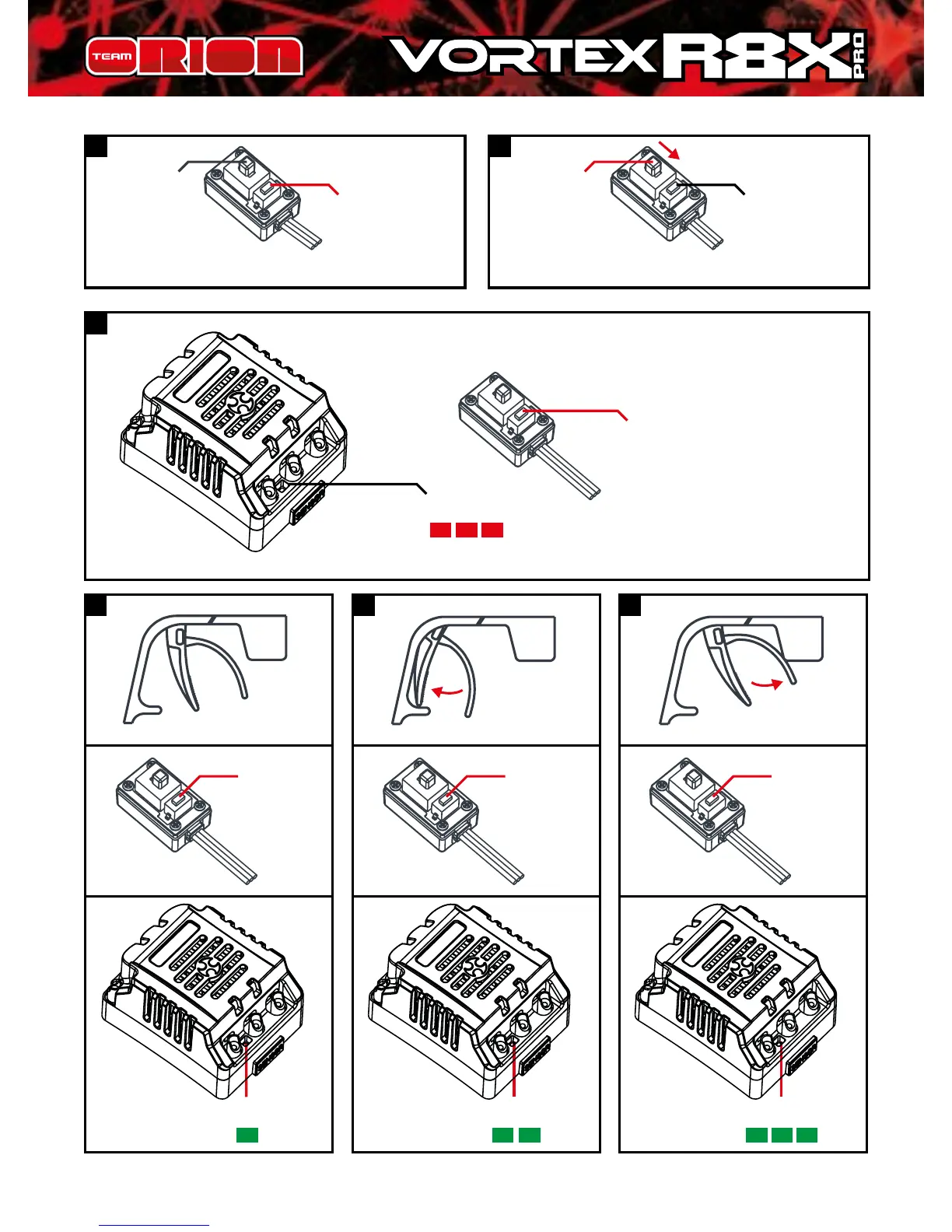 TEAM ORION

VORTEX R8X PRO