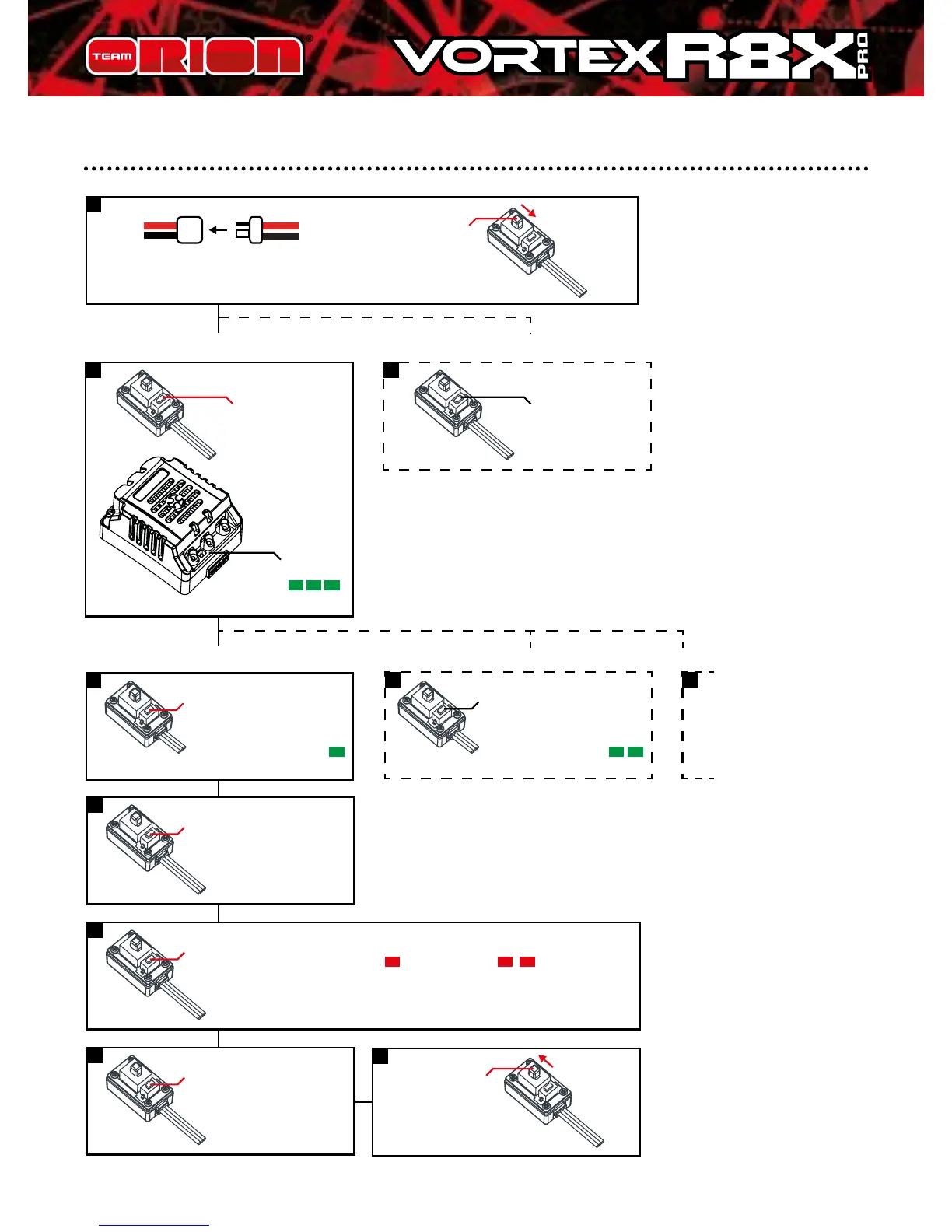 TEAM ORION®

VORTEX R8X PRO