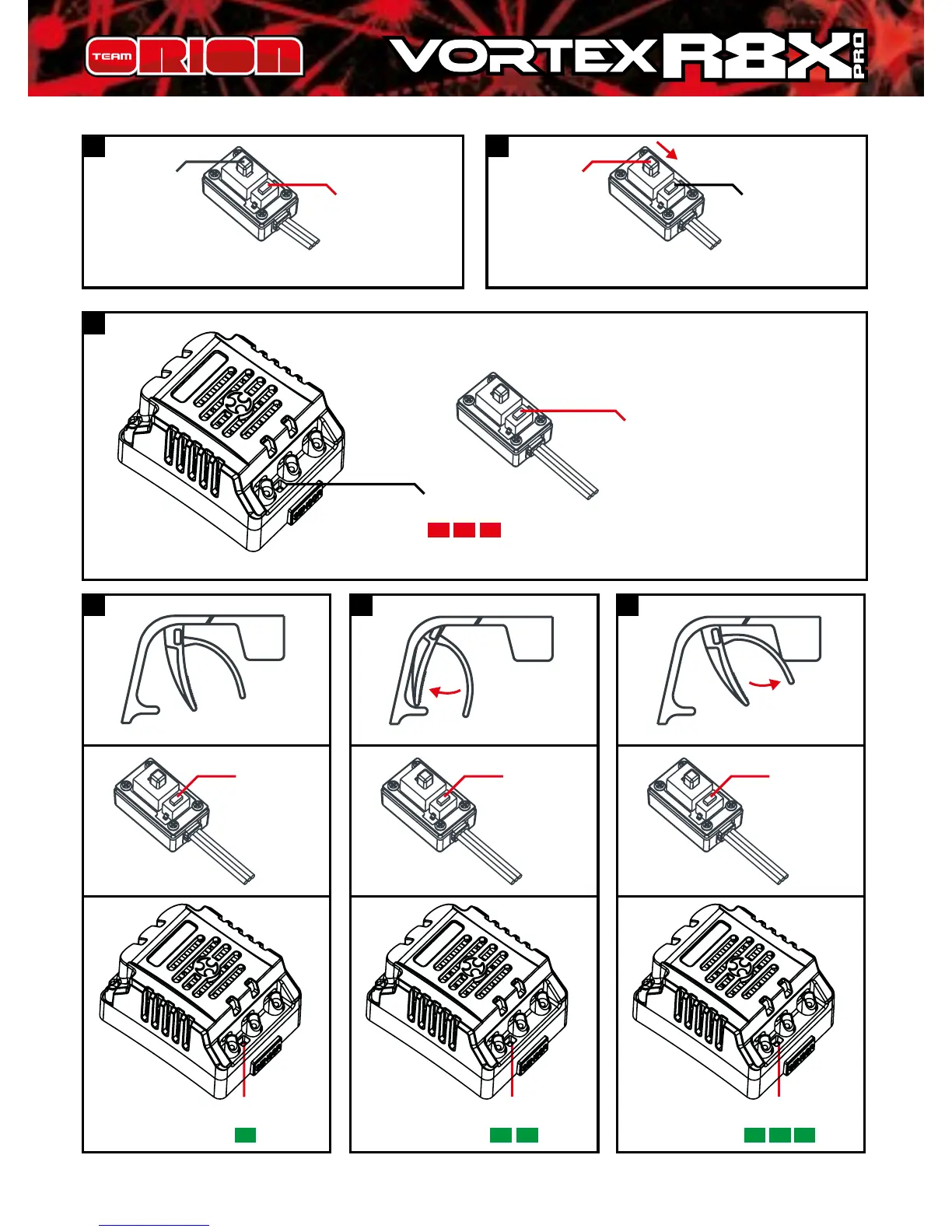 TEAM ORION

VORTEX R8X PRO