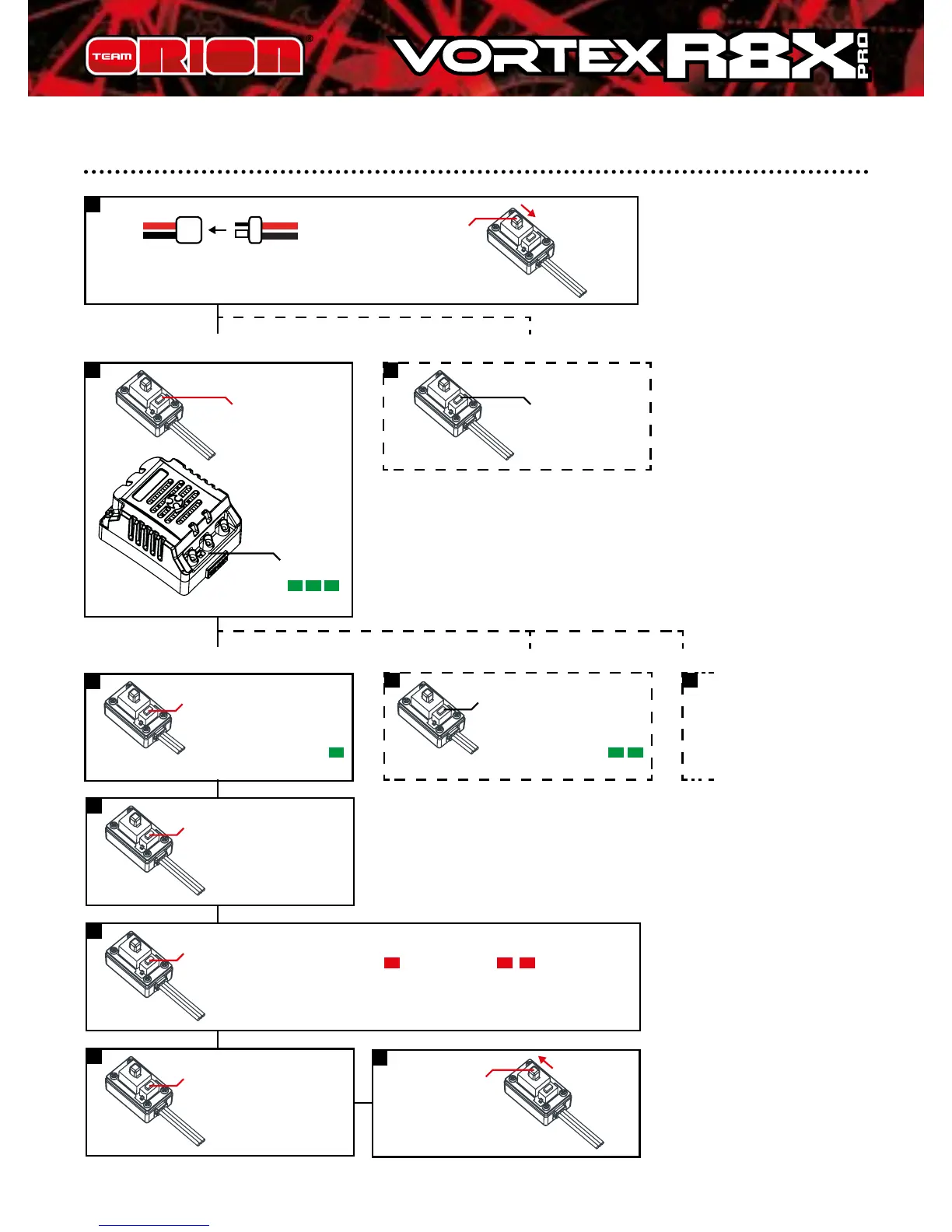 TEAM ORION®

VORTEX R8X PRO