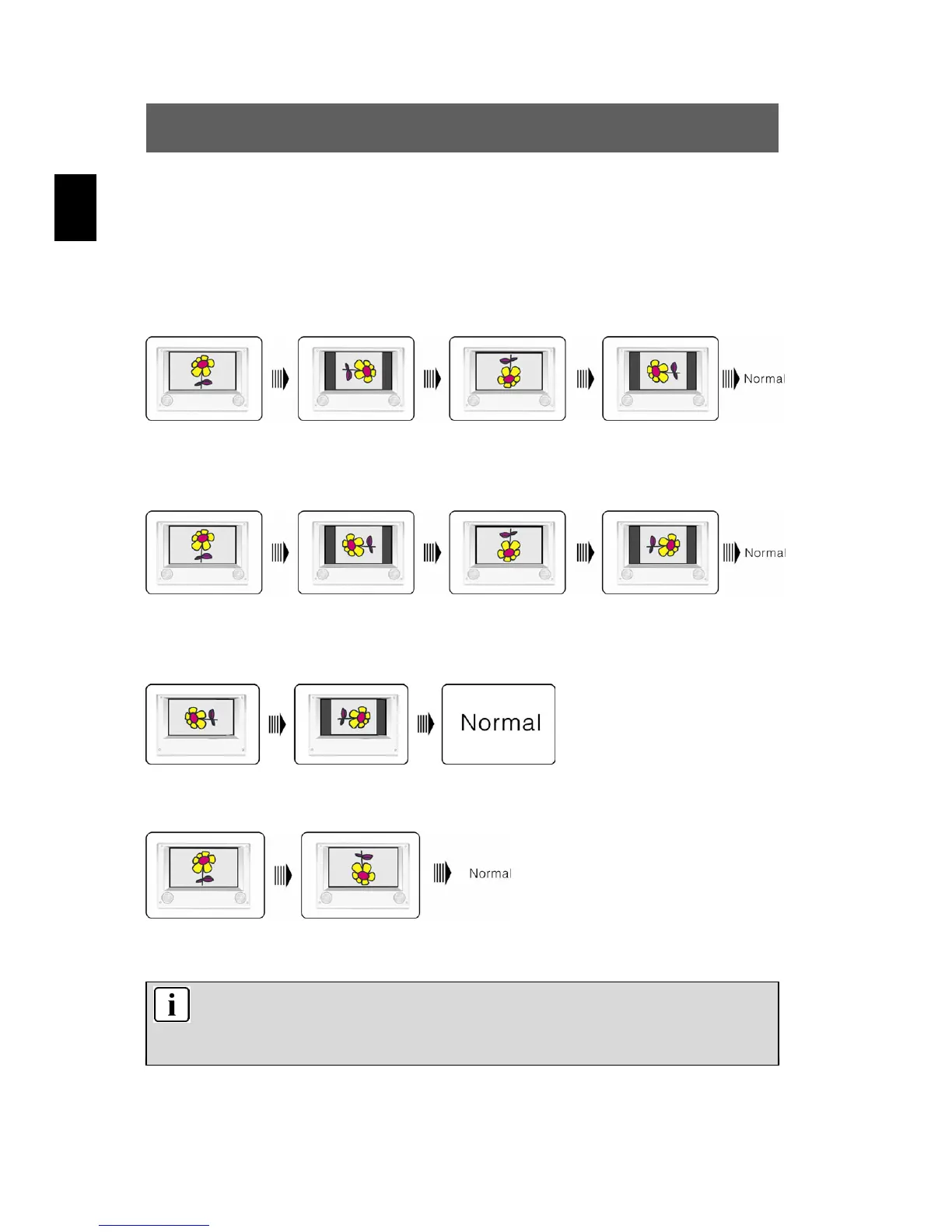 Normal

Normal

Normal

Normal

i