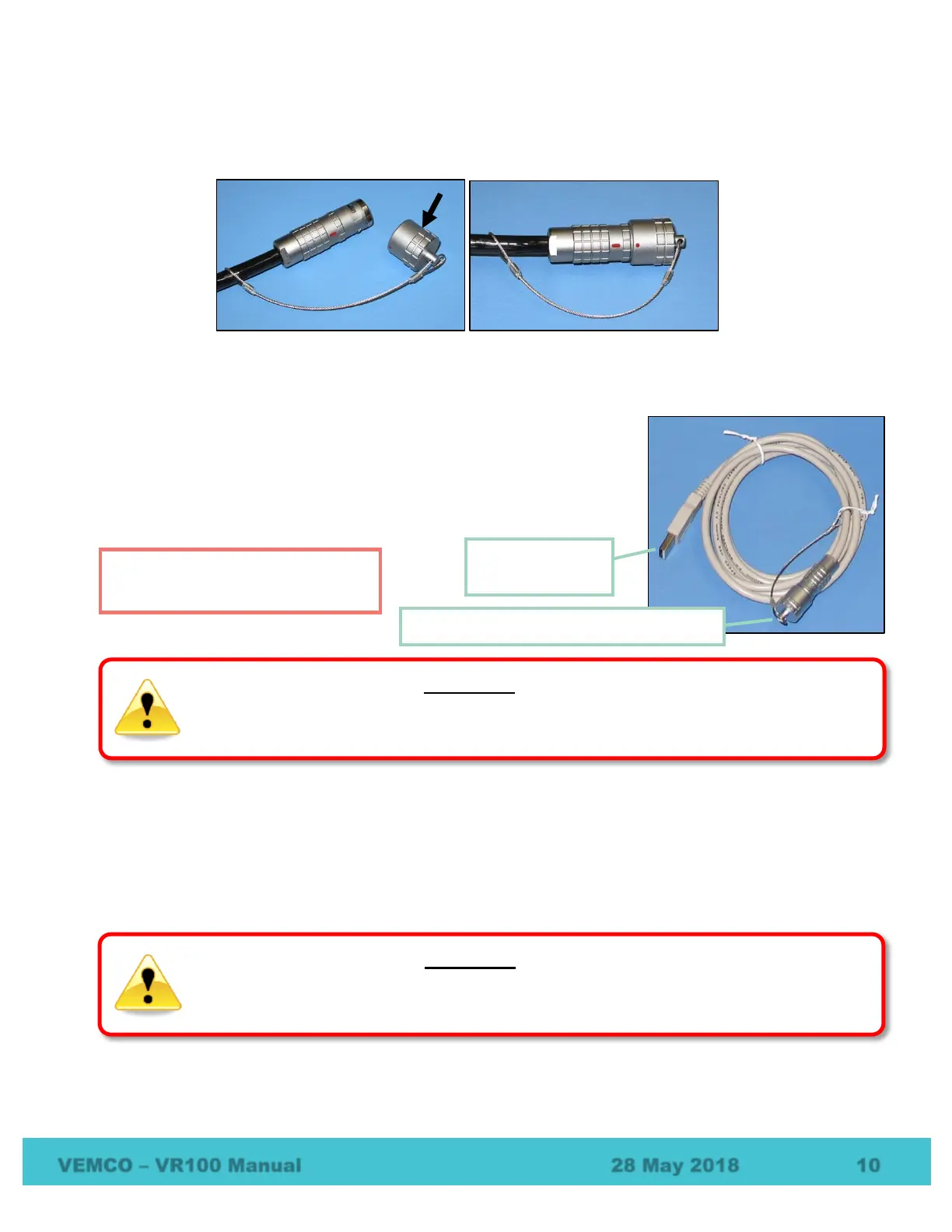 VEMCO – VR100 Manual 28 May 2018 10