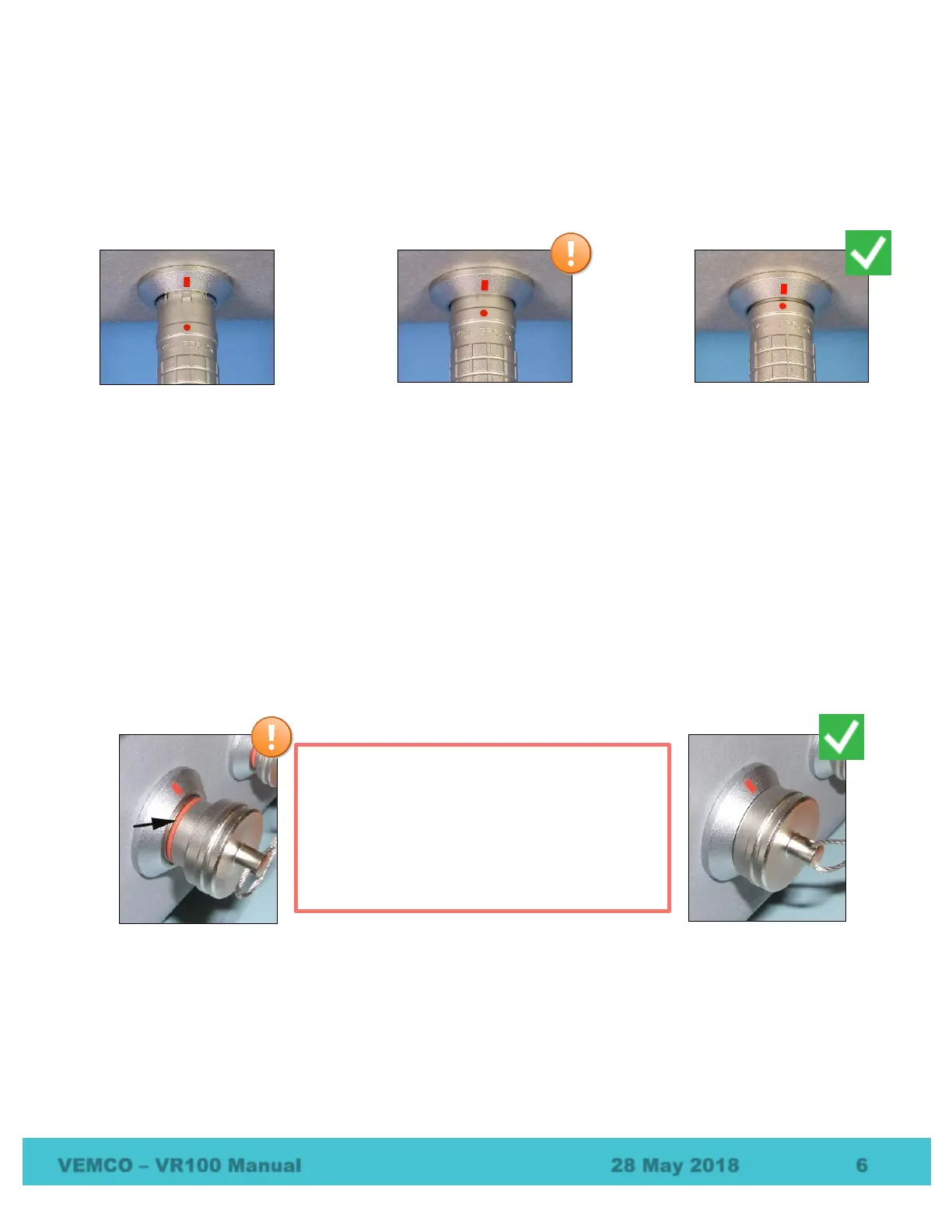 VEMCO – VR100 Manual 28 May 2018 6