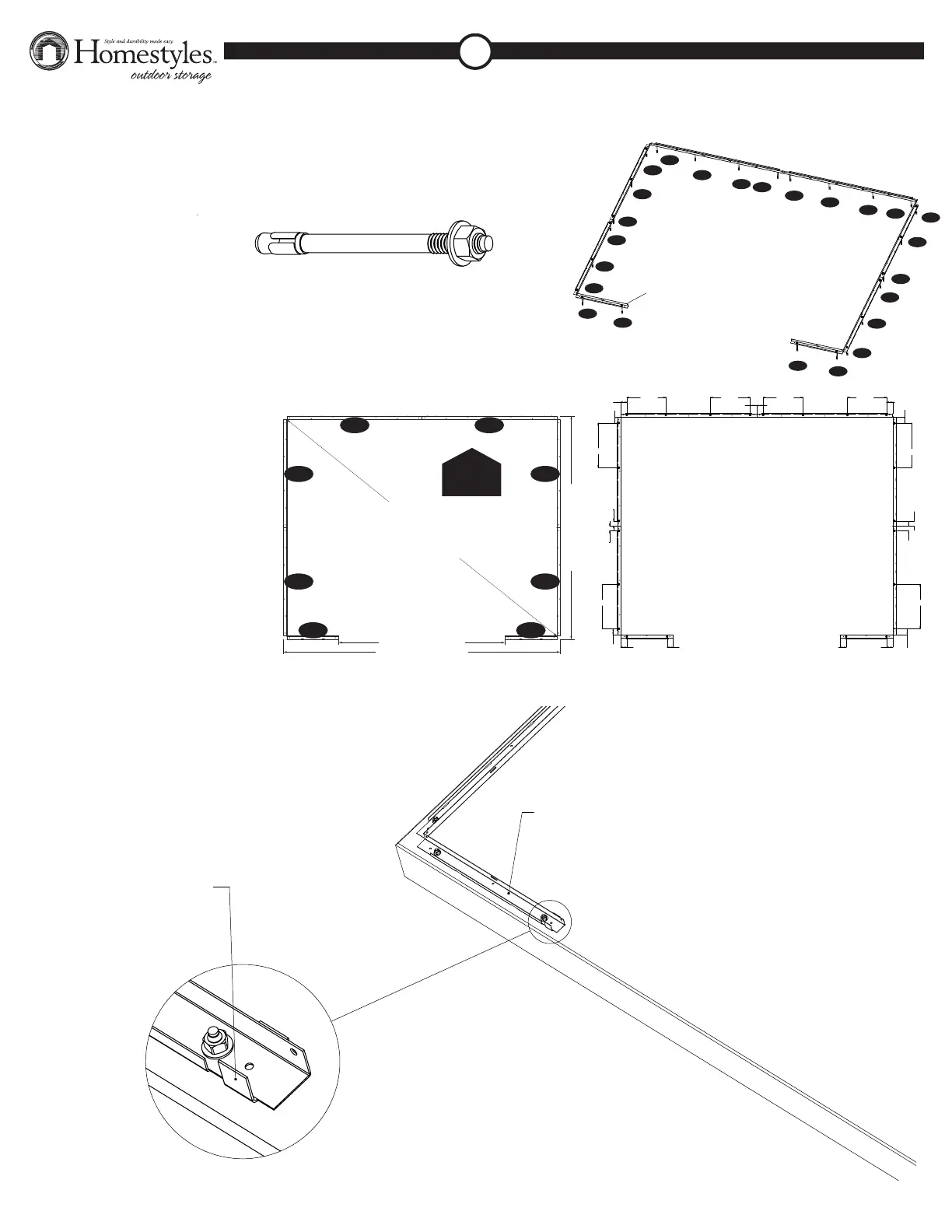 Style and durability made easy
Homestyles™
outdoor storage