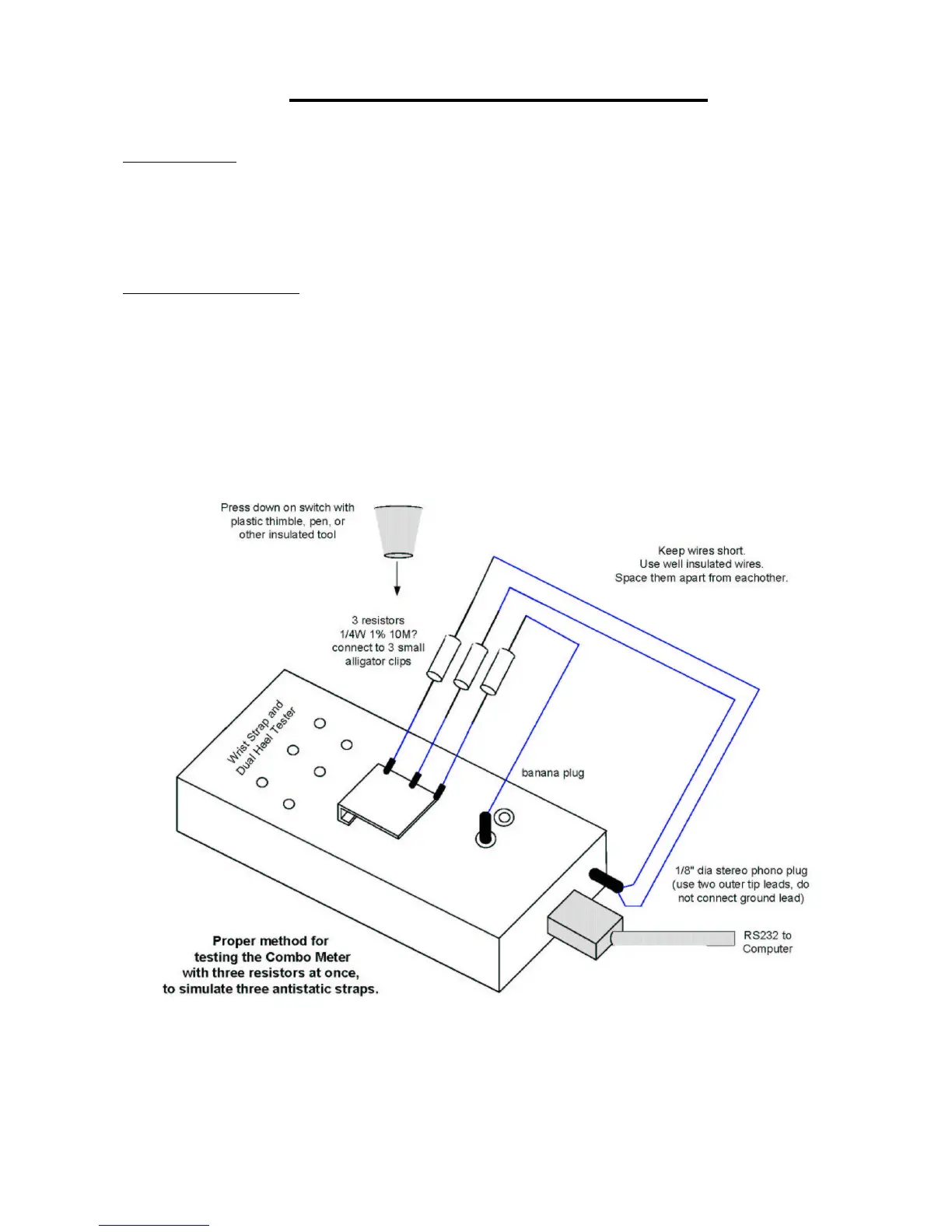 Press down on switch with plastic thimble, pen, or other insulated tool

Keep wires short.
Use well insulated wires.
Space them apart from eachother.

3 resistors
1/4W 1% 10M?
connect to 3 small alligator clips

Wrist Strap and Dual Heel Tester

banana plug

1/8" dia stereo phono plug (use two outer tip leads, do not connect ground lead)

RS232 to Computer

Proper method for testing the Combo Meter with three resistors at once, to simulate three antistatic straps.