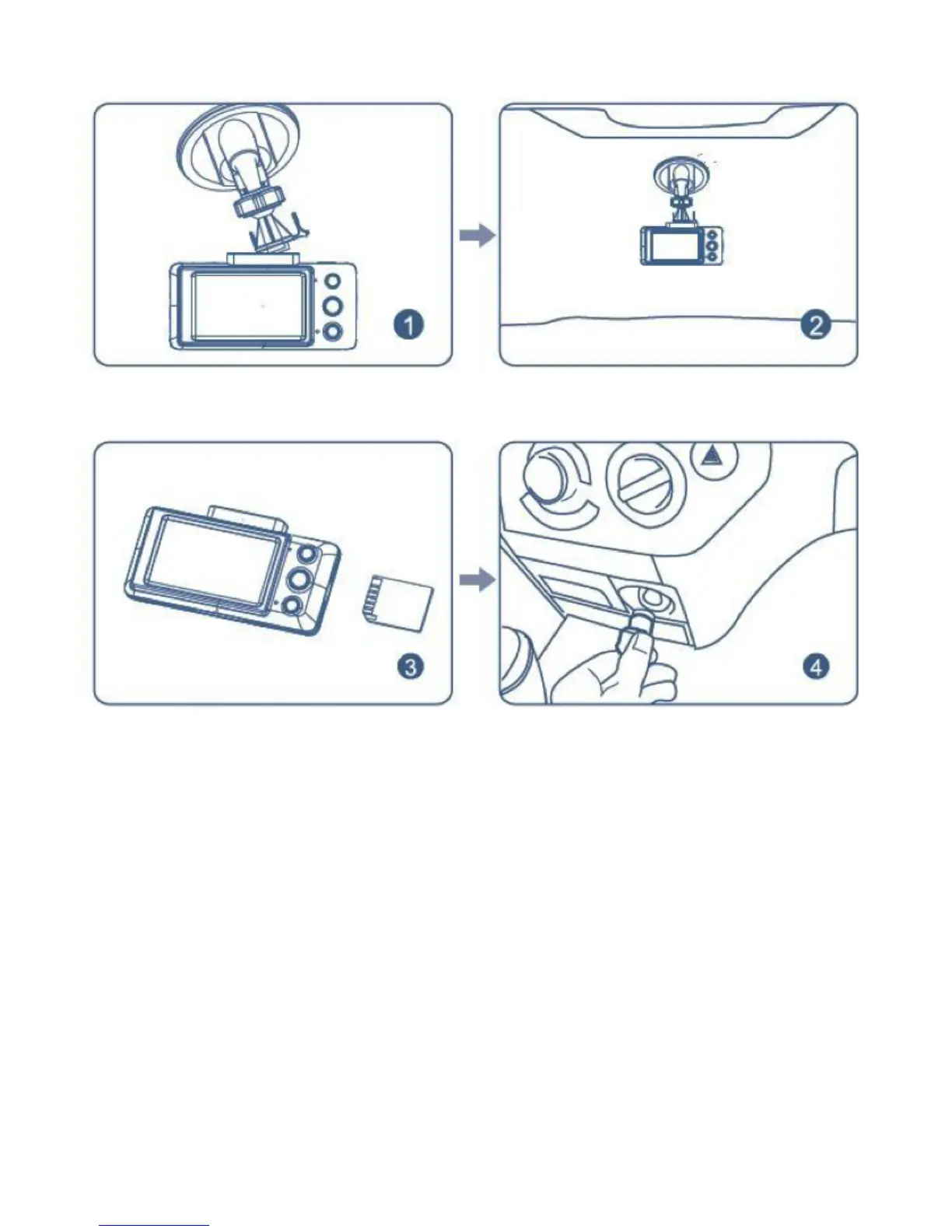 1

2

3

4