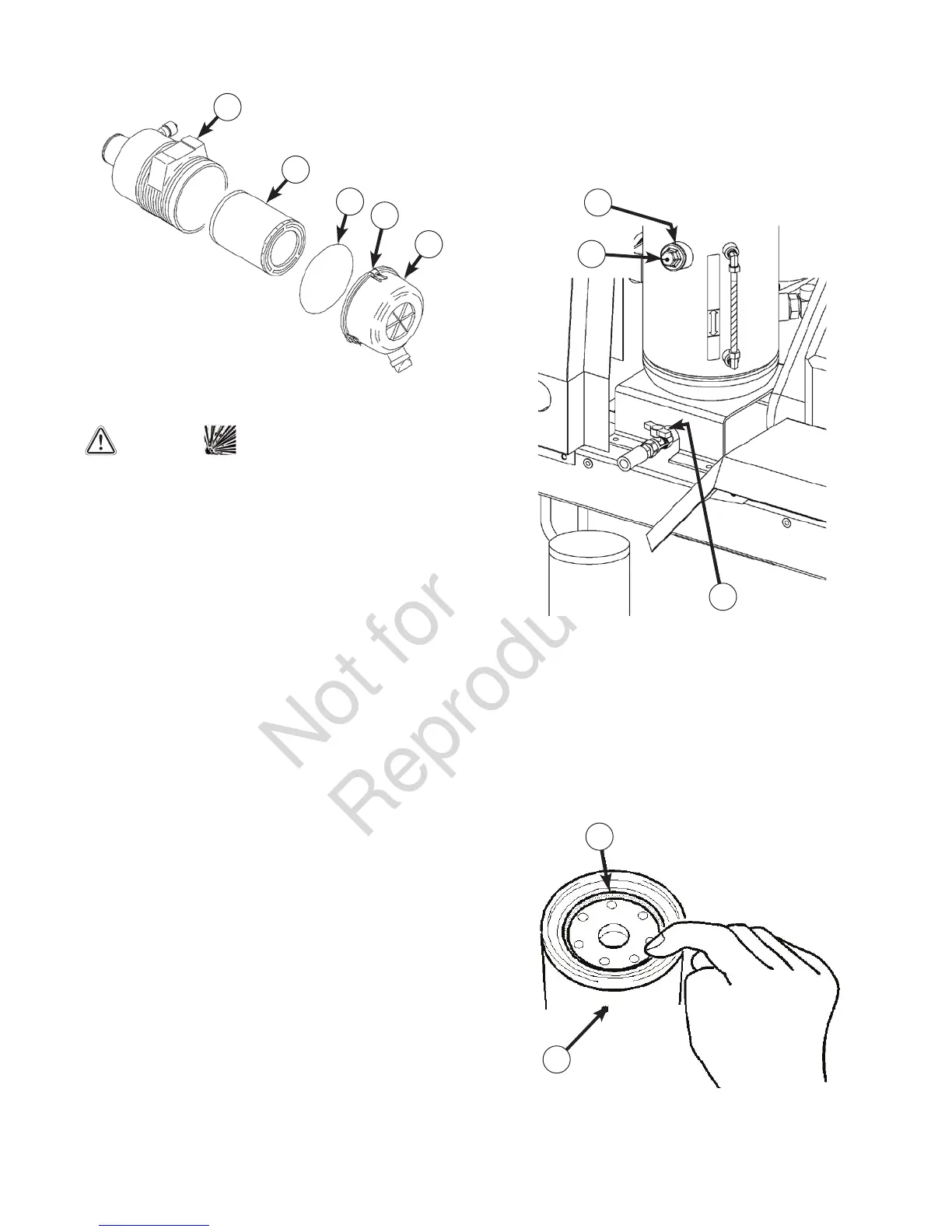 Not for Reprodu