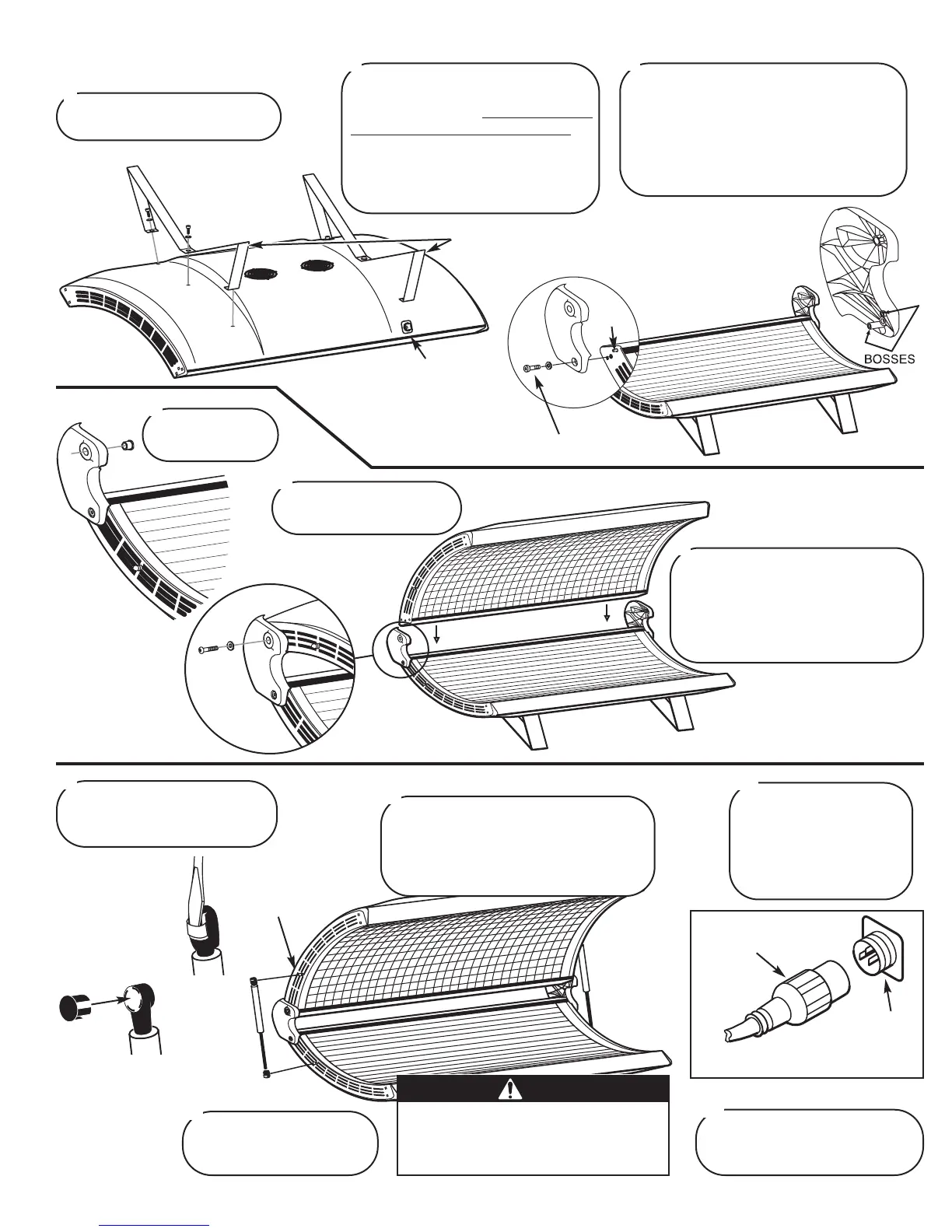 BOSSES